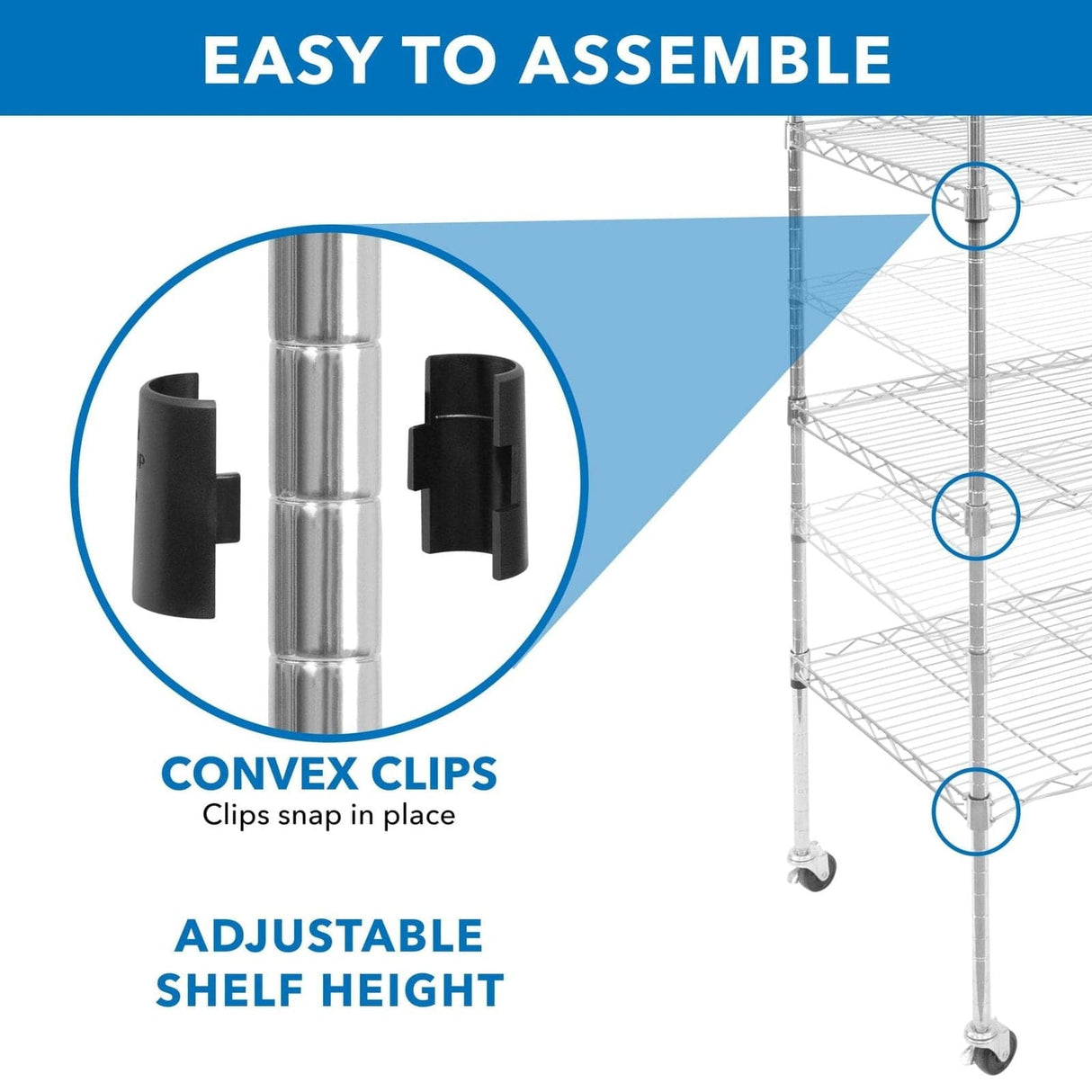 EASY TO ASSEMBLE

CONVEX CLIPS
Clips snap in place

ADJUSTABLE
SHELF HEIGHT