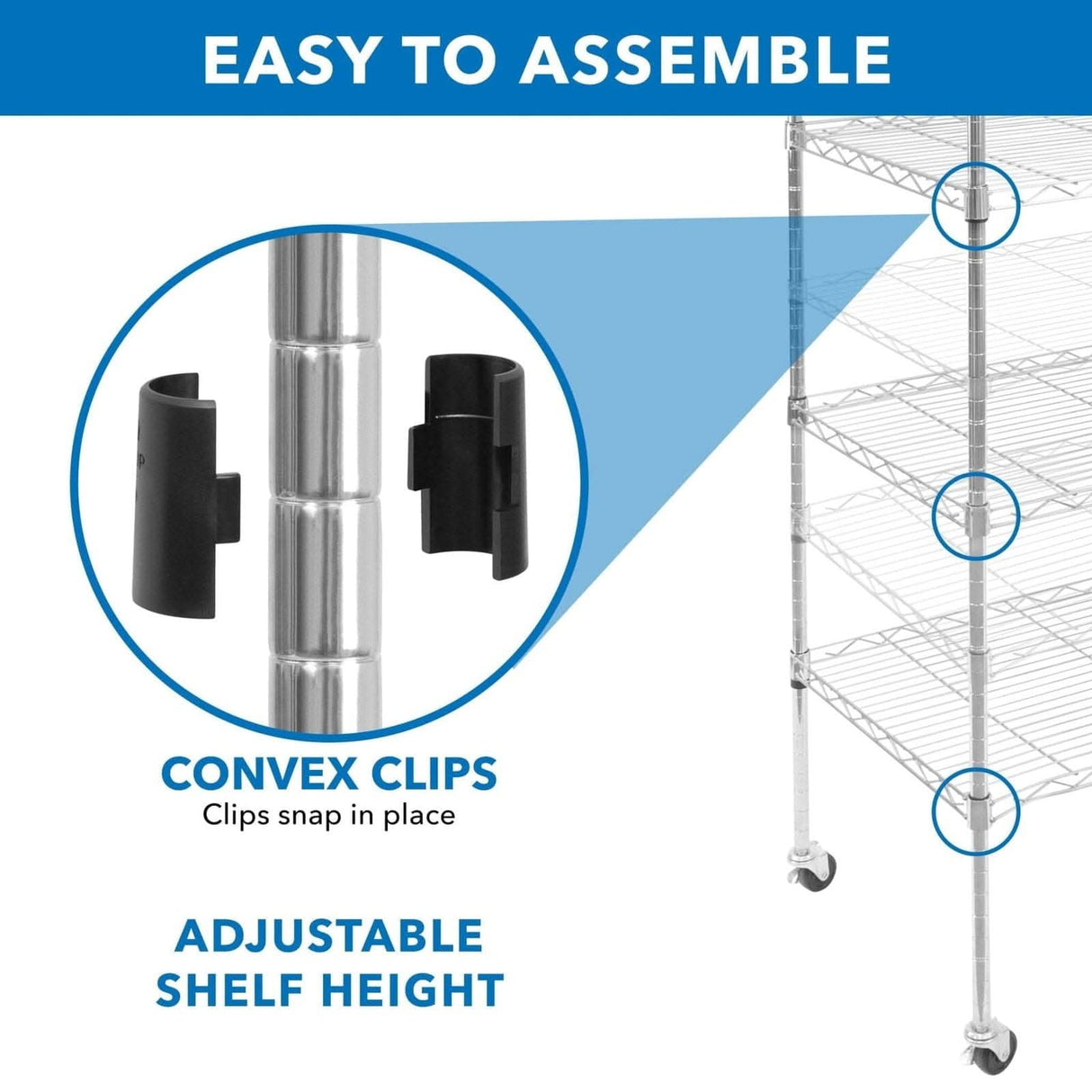 EASY TO ASSEMBLE

CONVEX CLIPS
Clips snap in place

ADJUSTABLE SHELF HEIGHT