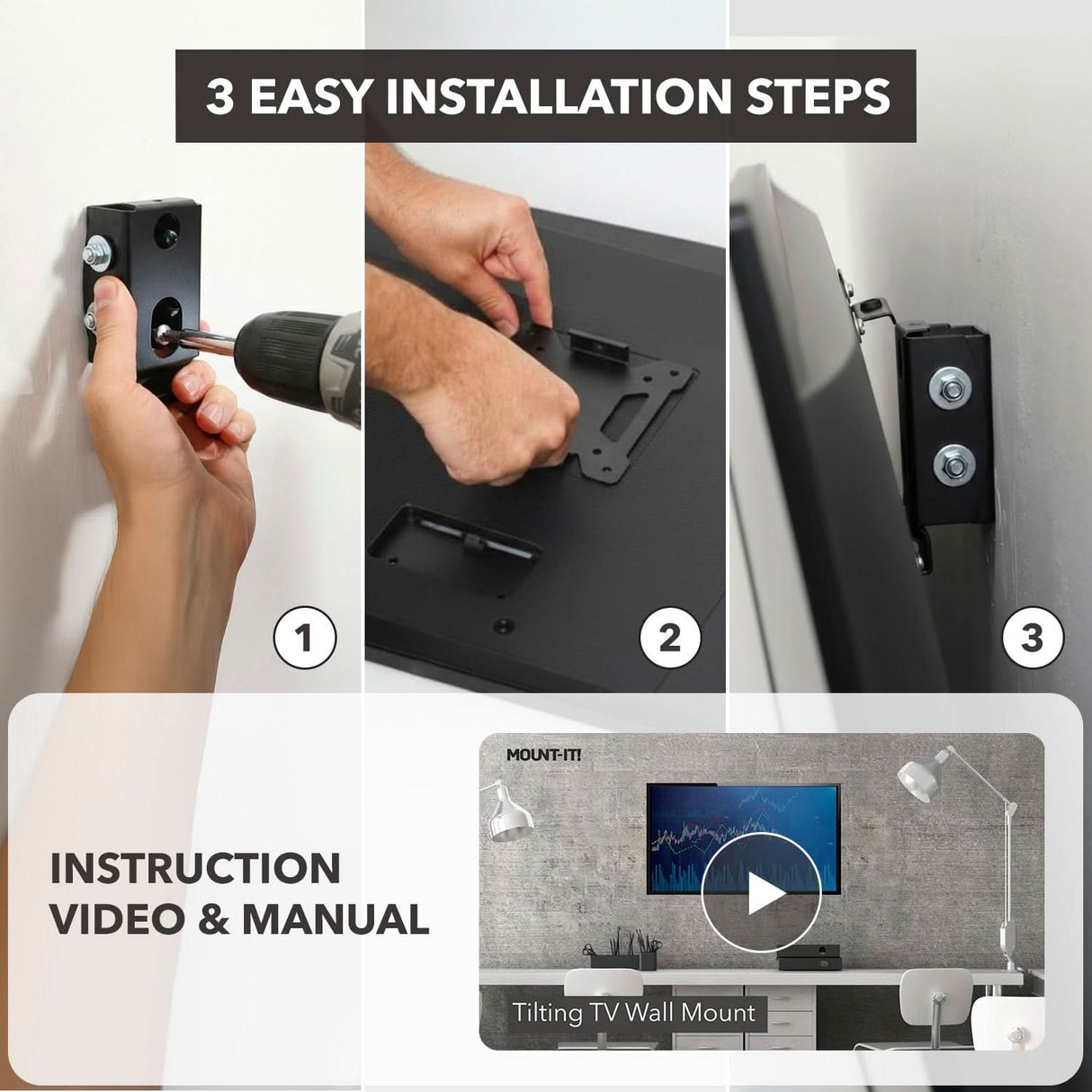 3 EASY INSTALLATION STEPS

1

2

3

INSTRUCTION VIDEO & MANUAL

MOUNT-IT!

Tilting TV Wall Mount