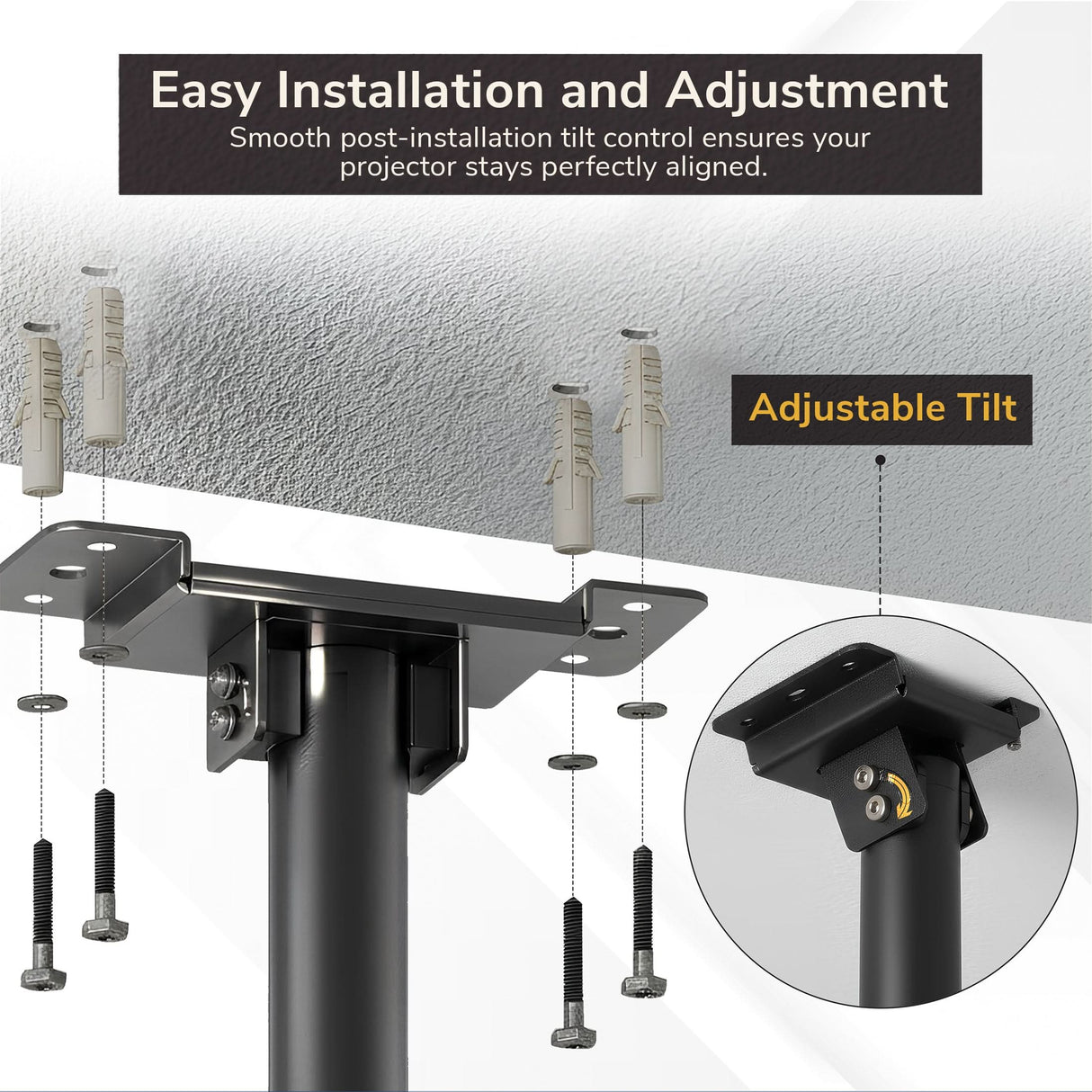 Easy Installation and Adjustment
Smooth post-installation tilt control ensures your projector stays perfectly aligned.

Adjustable Tilt