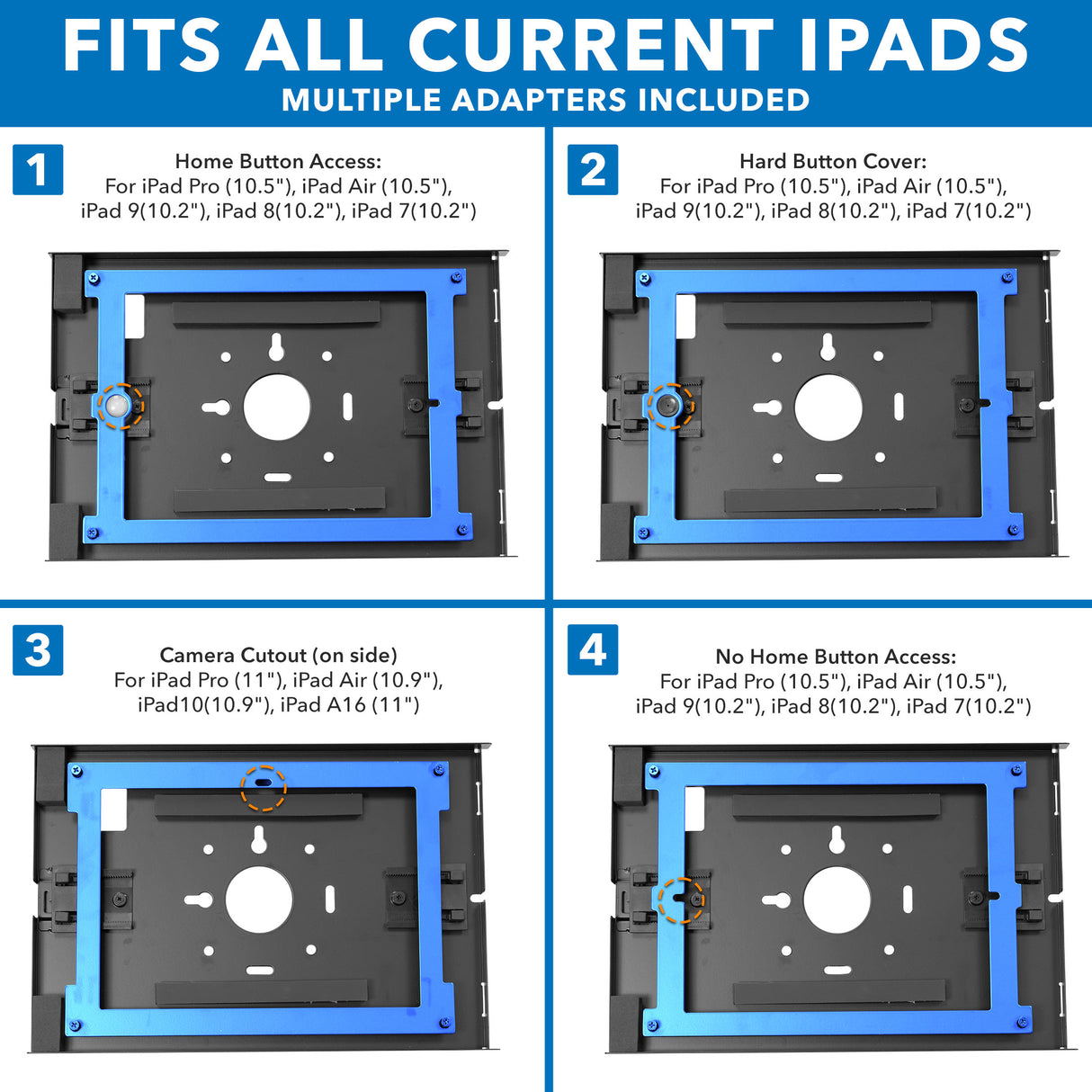 FITS ALL CURRENT IPADS
MULTIPLE ADAPTERS INCLUDED

1
Home Button Access:
For iPad Pro (10.5"), iPad Air (10.5"), iPad 9(10.2"), iPad 8(10.2"), iPad 7(10.2")

2
Hard Button Cover:
For iPad Pro (10.5"), iPad Air (10.5"), iPad 9(10.2"), iPad 8(10.2"), iPad 7(10.2")

3
Camera Cutout (on side)
For iPad Pro (11"), iPad Air (10.9"), iPad10(10.9"), iPad A16 (11")

4
No Home Button Access:
For iPad Pro (10.5"), iPad Air (10.5"), iPad 9(10.2"), iPad 8(10.2"), iPad 7(10.2")