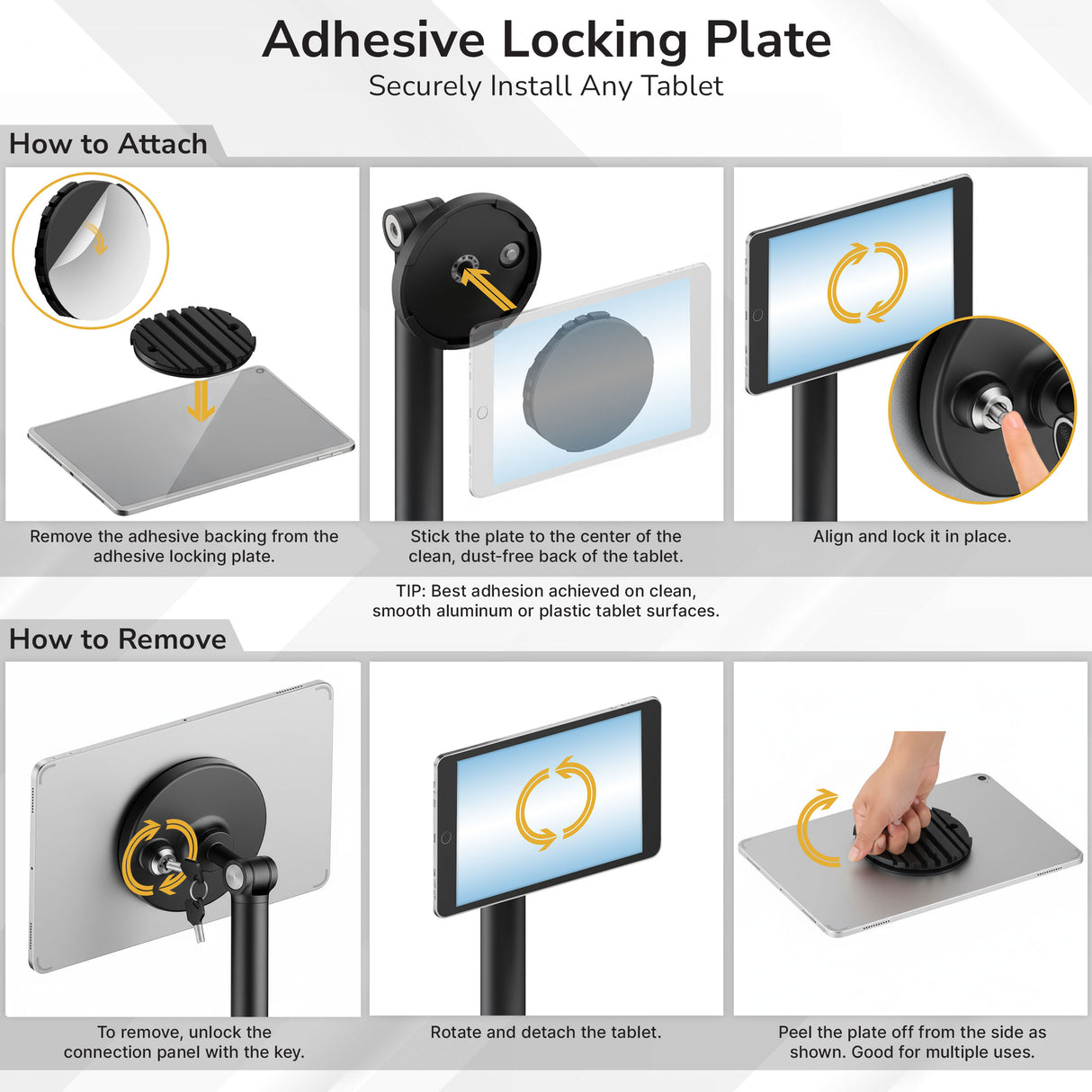 Adhesive Locking Plate
Securely Install Any Tablet

How to Attach

Remove the adhesive backing from the adhesive locking plate.

Stick the plate to the center of the clean, dust-free back of the tablet.

Align and lock it in place.

TIP: Best adhesion achieved on clean, smooth aluminum or plastic tablet surfaces.

How to Remove

To remove, unlock the connection panel with the key.

Rotate and detach the tablet.

Peel the plate off from the side as shown. Good for multiple uses.