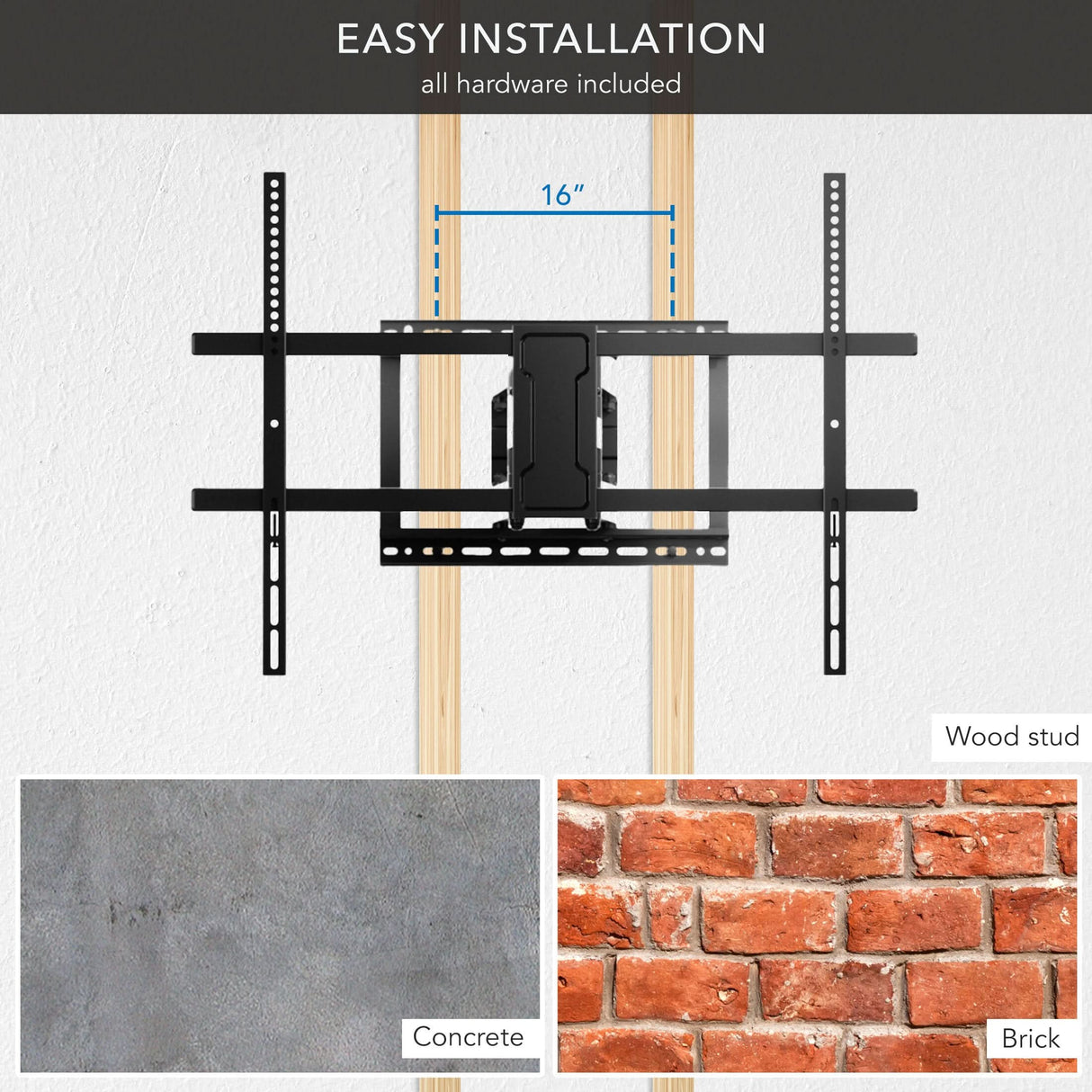 EASY INSTALLATION
all hardware included

16″

Wood stud

Concrete

Brick