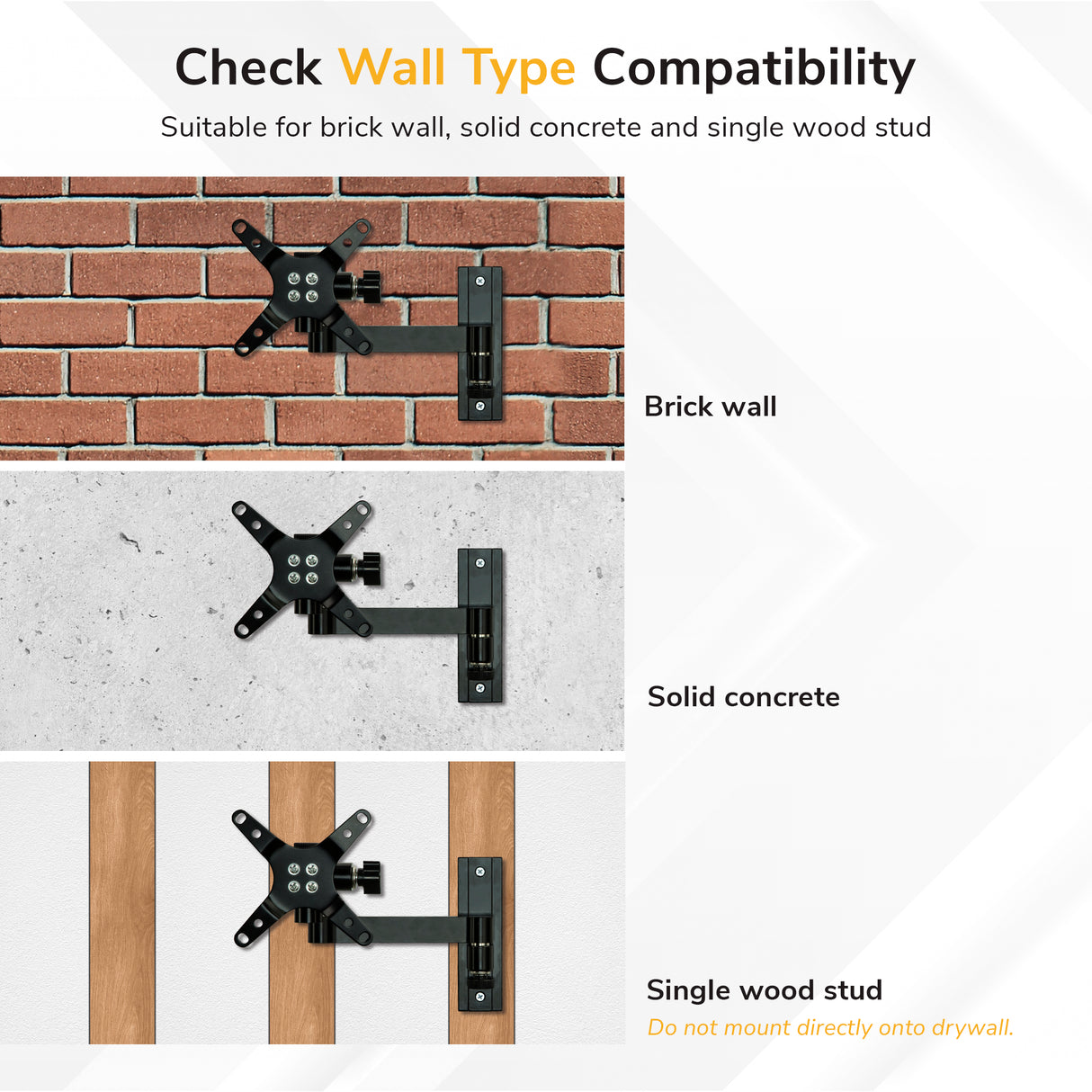 Check Wall Type Compatibility
Suitable for brick wall, solid concrete and single wood stud

Brick wall

Solid concrete

Single wood stud
Do not mount directly onto drywall.