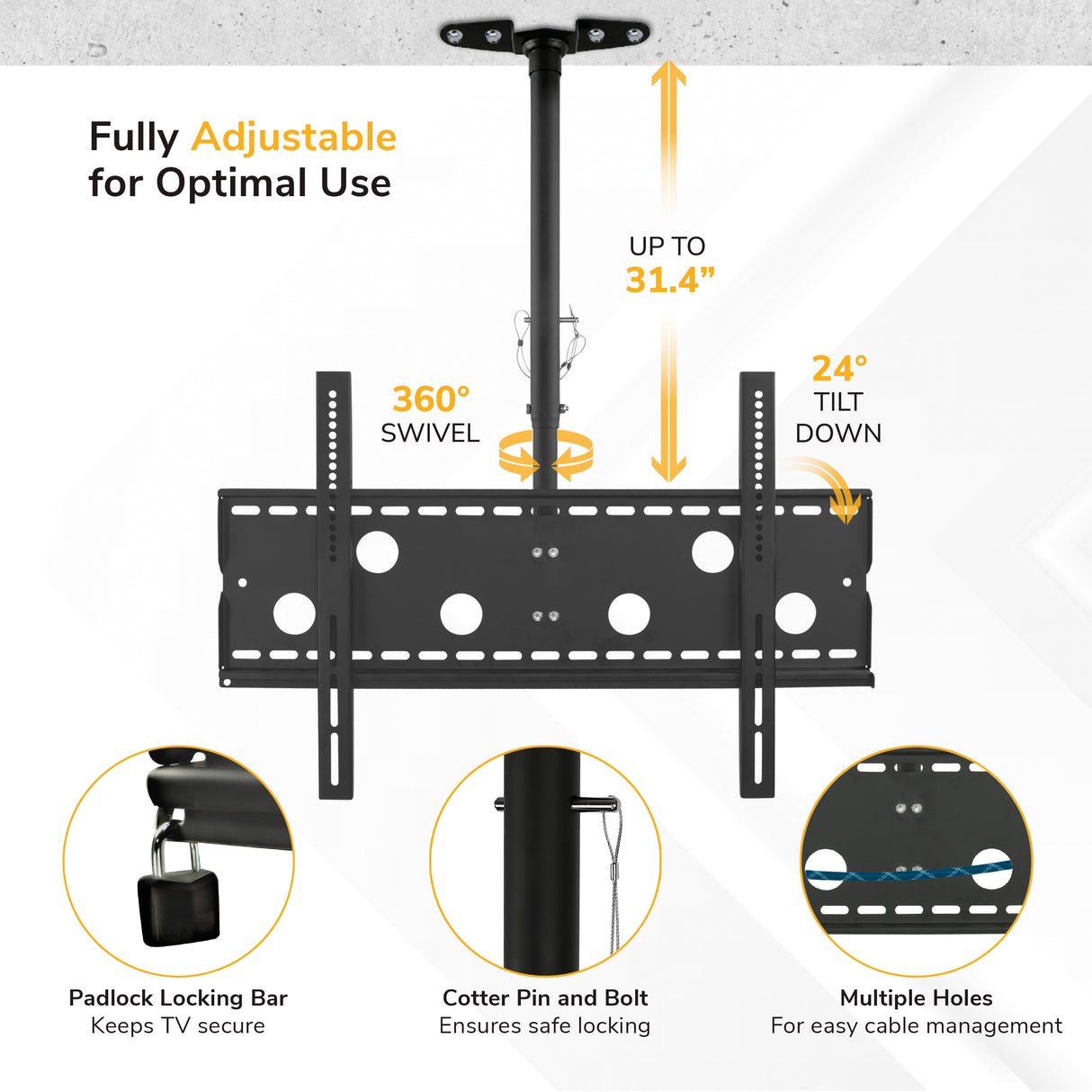 Fully Adjustable for Optimal Use

UP TO
31.4”

360°
SWIVEL

24°
TILT
DOWN

Padlock Locking Bar
Keeps TV secure

Cotter Pin and Bolt
Ensures safe locking

Multiple Holes
For easy cable management