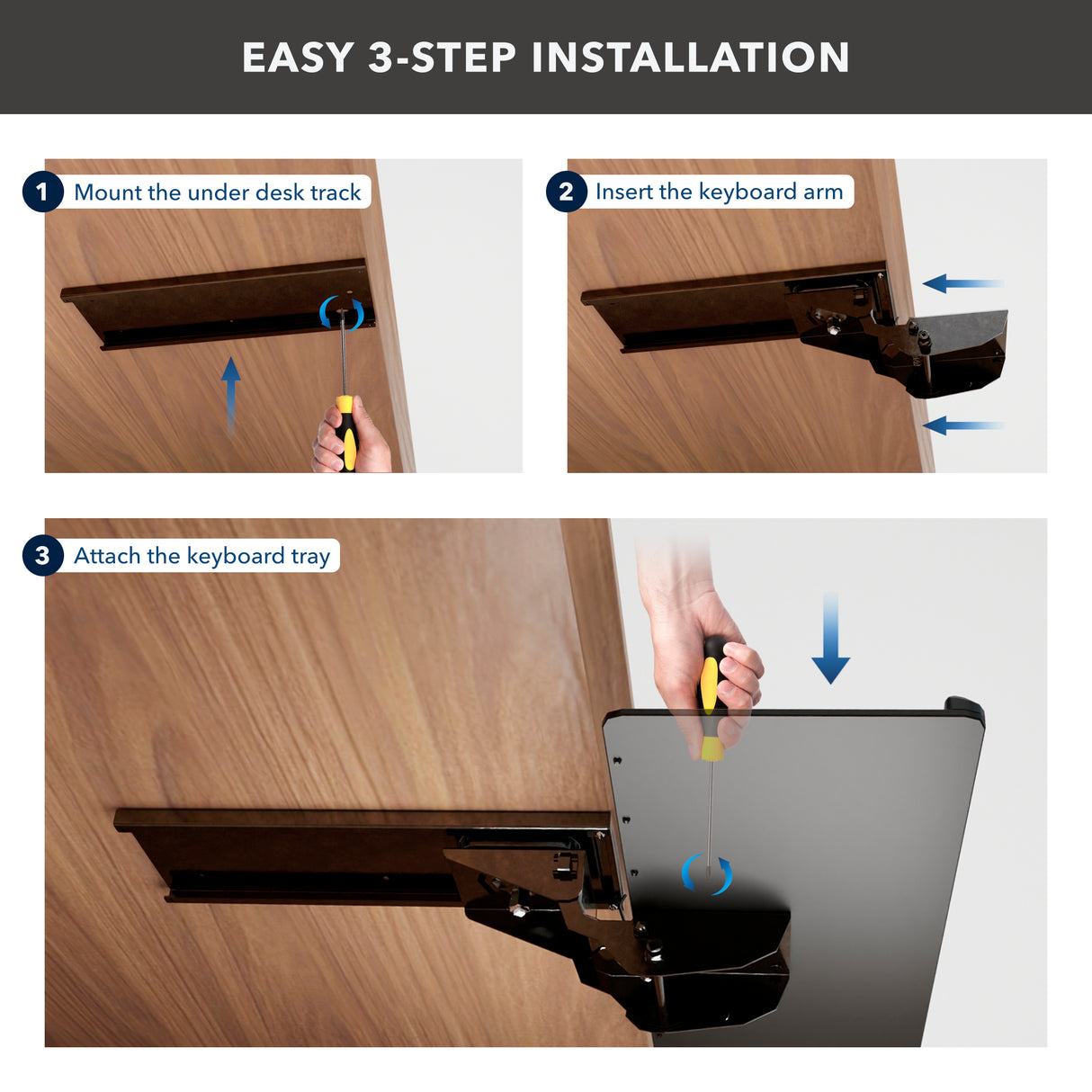 EASY 3-STEP INSTALLATION

1 Mount the under desk track

2 Insert the keyboard arm

3 Attach the keyboard tray