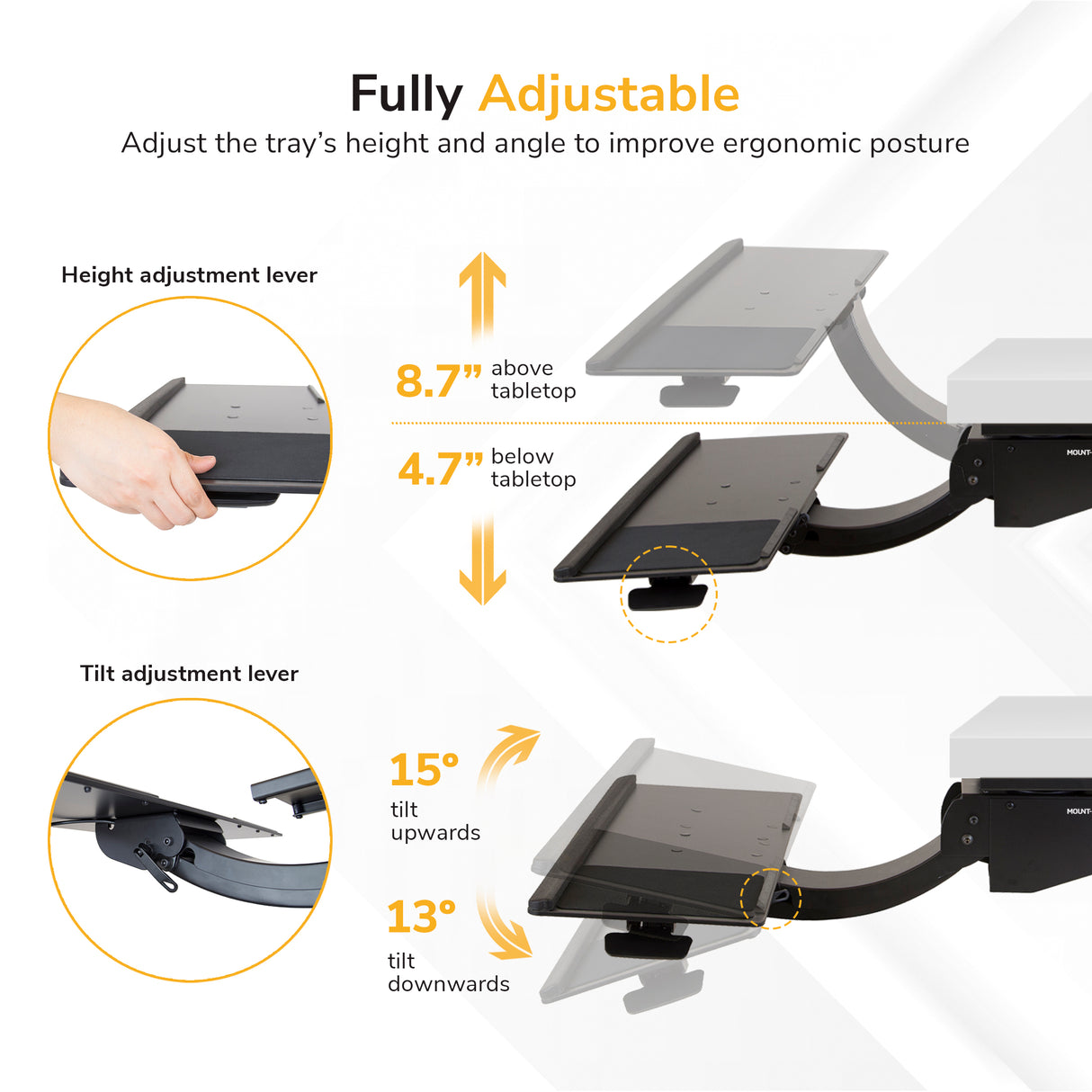 Fully Adjustable
Adjust the tray's height and angle to improve ergonomic posture

Height adjustment lever

8.7" above tabletop

4.7" below tabletop

MOUNT-

Tilt adjustment lever

15° tilt upwards

13° tilt downwards

MOUNT-