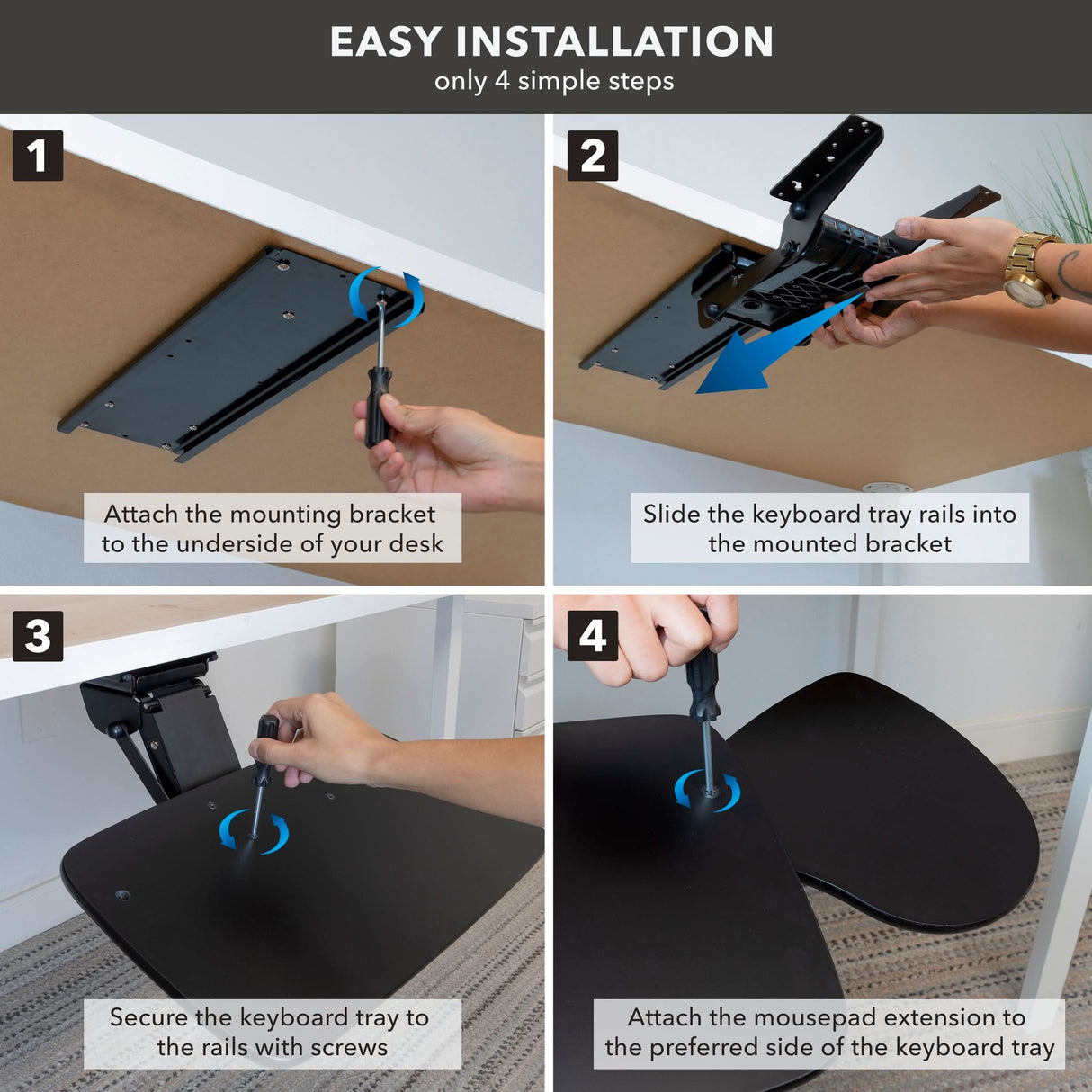 EASY INSTALLATION
only 4 simple steps

1

Attach the mounting bracket to the underside of your desk

2

Slide the keyboard tray rails into the mounted bracket

3

Secure the keyboard tray to the rails with screws

4

Attach the mousepad extension to the preferred side of the keyboard tray