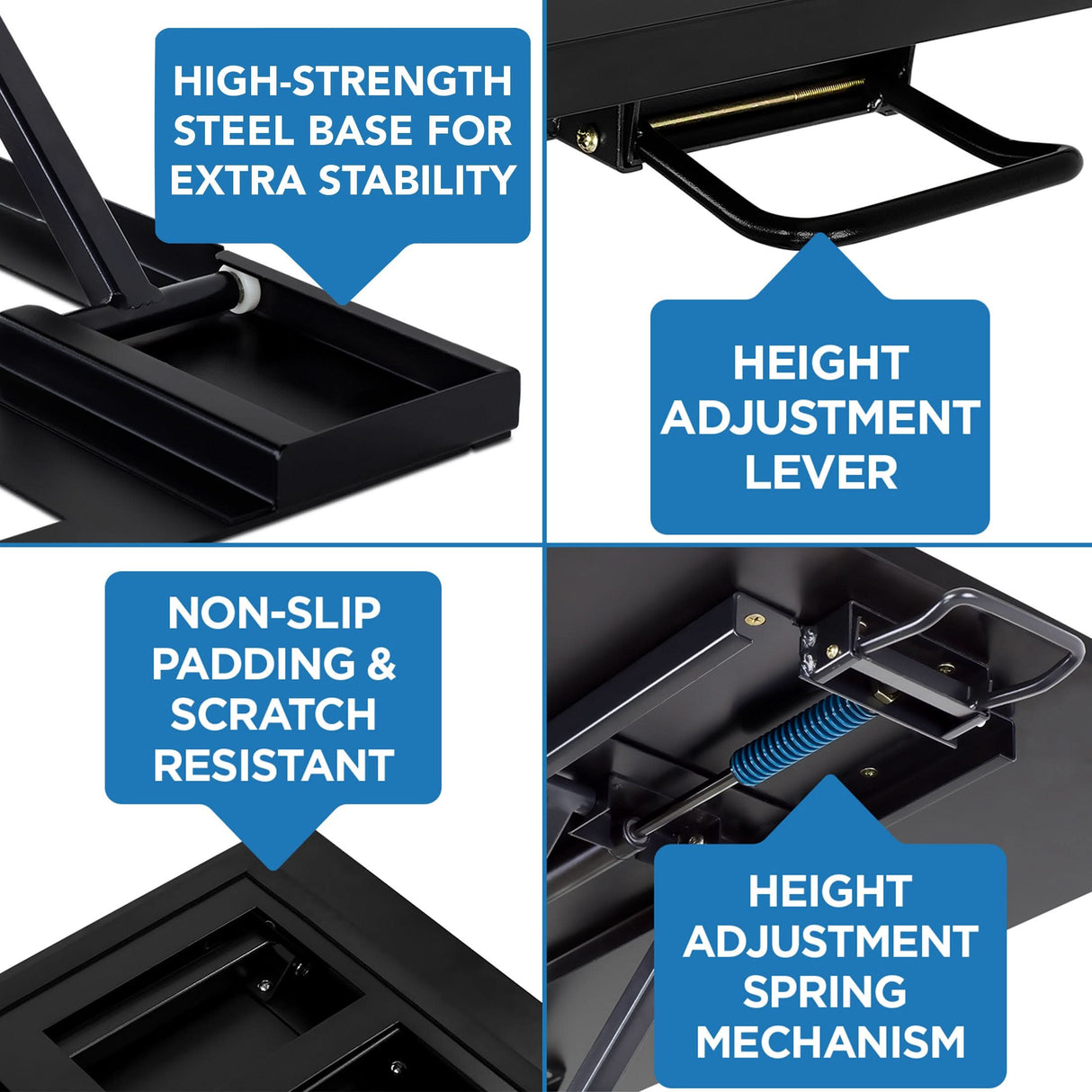 HIGH-STRENGTH STEEL BASE FOR EXTRA STABILITY

HEIGHT ADJUSTMENT LEVER

NON-SLIP PADDING & SCRATCH RESISTANT

HEIGHT ADJUSTMENT SPRING MECHANISM