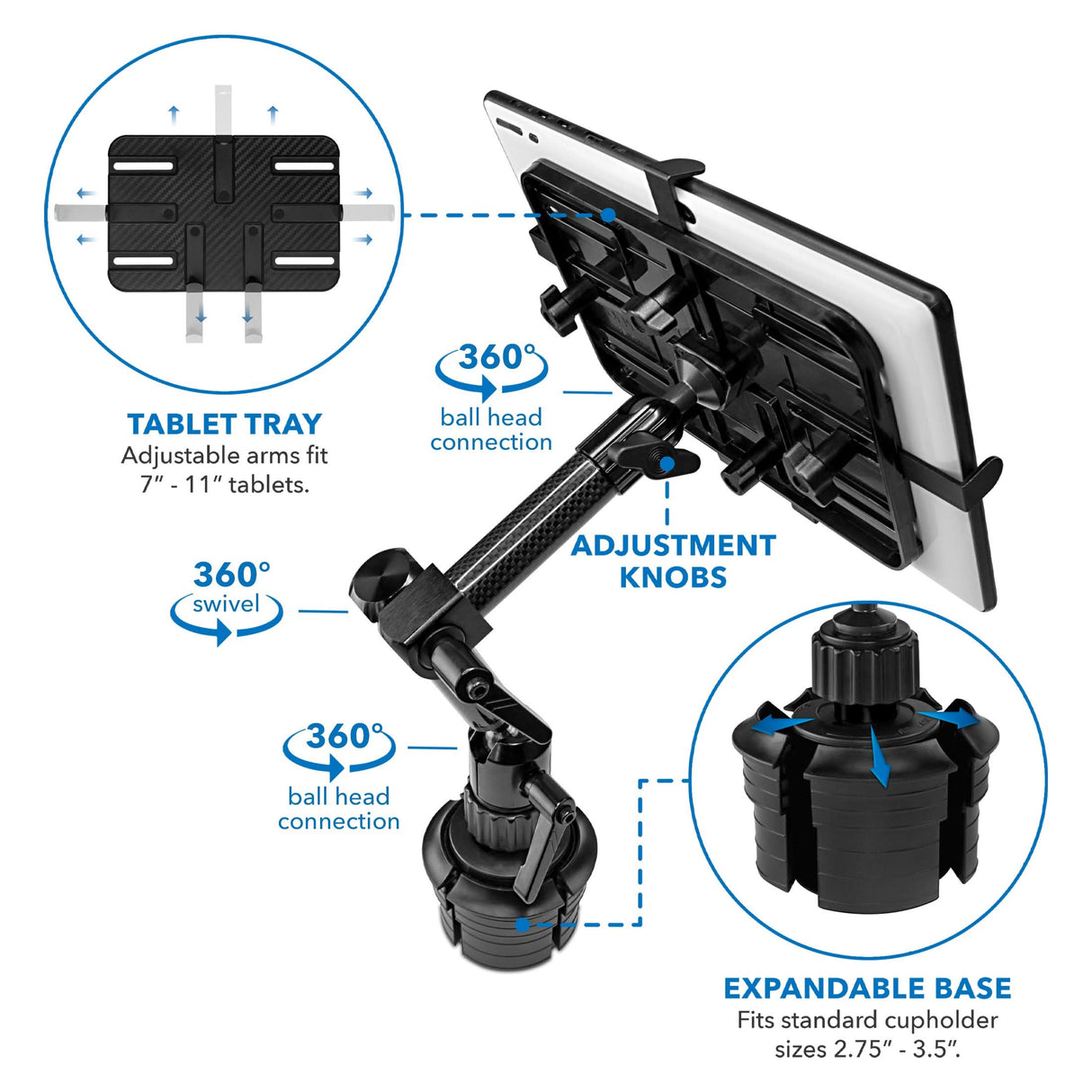 TABLET TRAY
Adjustable arms fit 7" - 11" tablets.

360°
ball head connection

ADJUSTMENT KNOBS

360°
swivel

360°
ball head connection

EXPANDABLE BASE
Fits standard cupholder sizes 2.75" - 3.5".