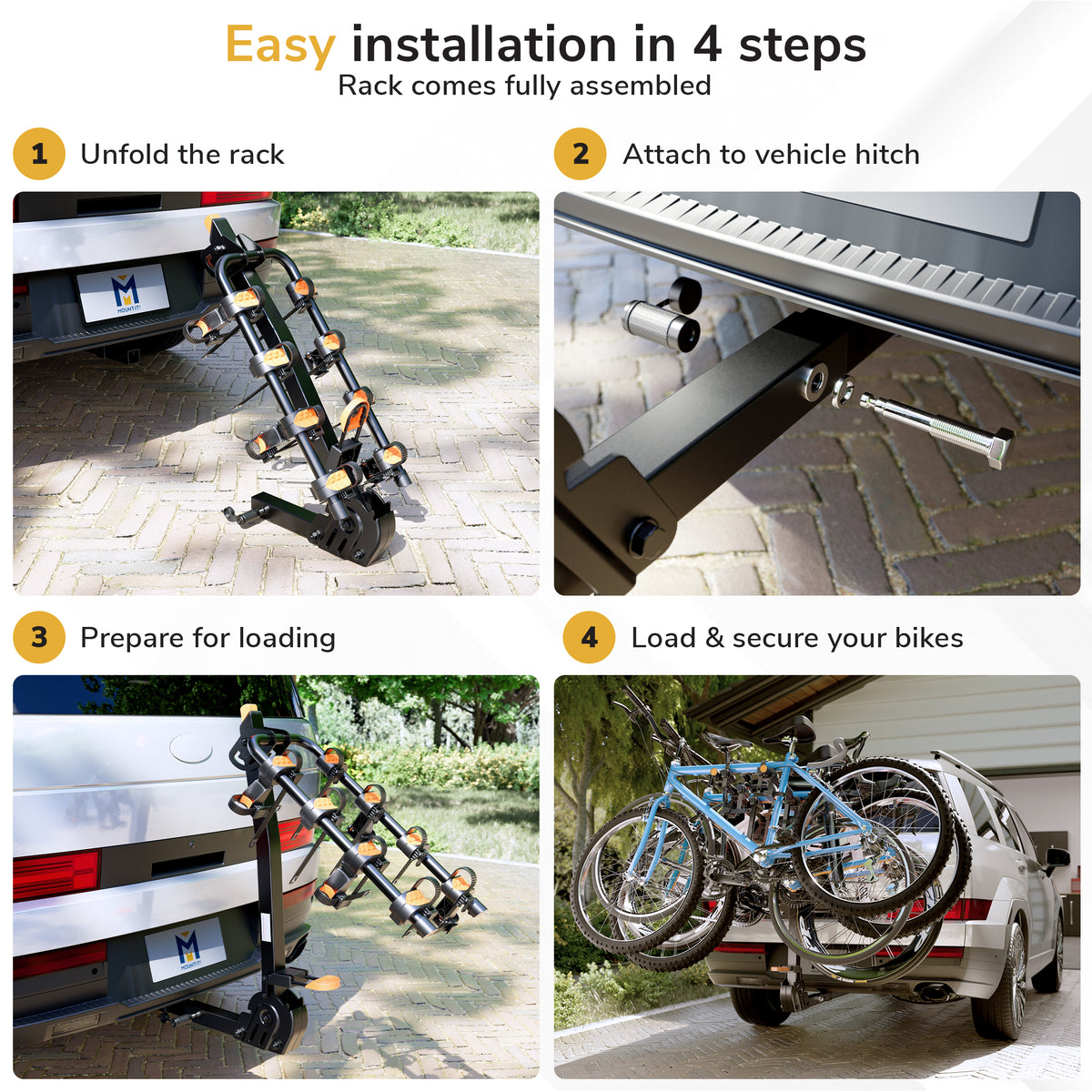 Easy installation in 4 steps
Rack comes fully assembled

1 Unfold the rack

2 Attach to vehicle hitch

3 Prepare for loading

4 Load & secure your bikes