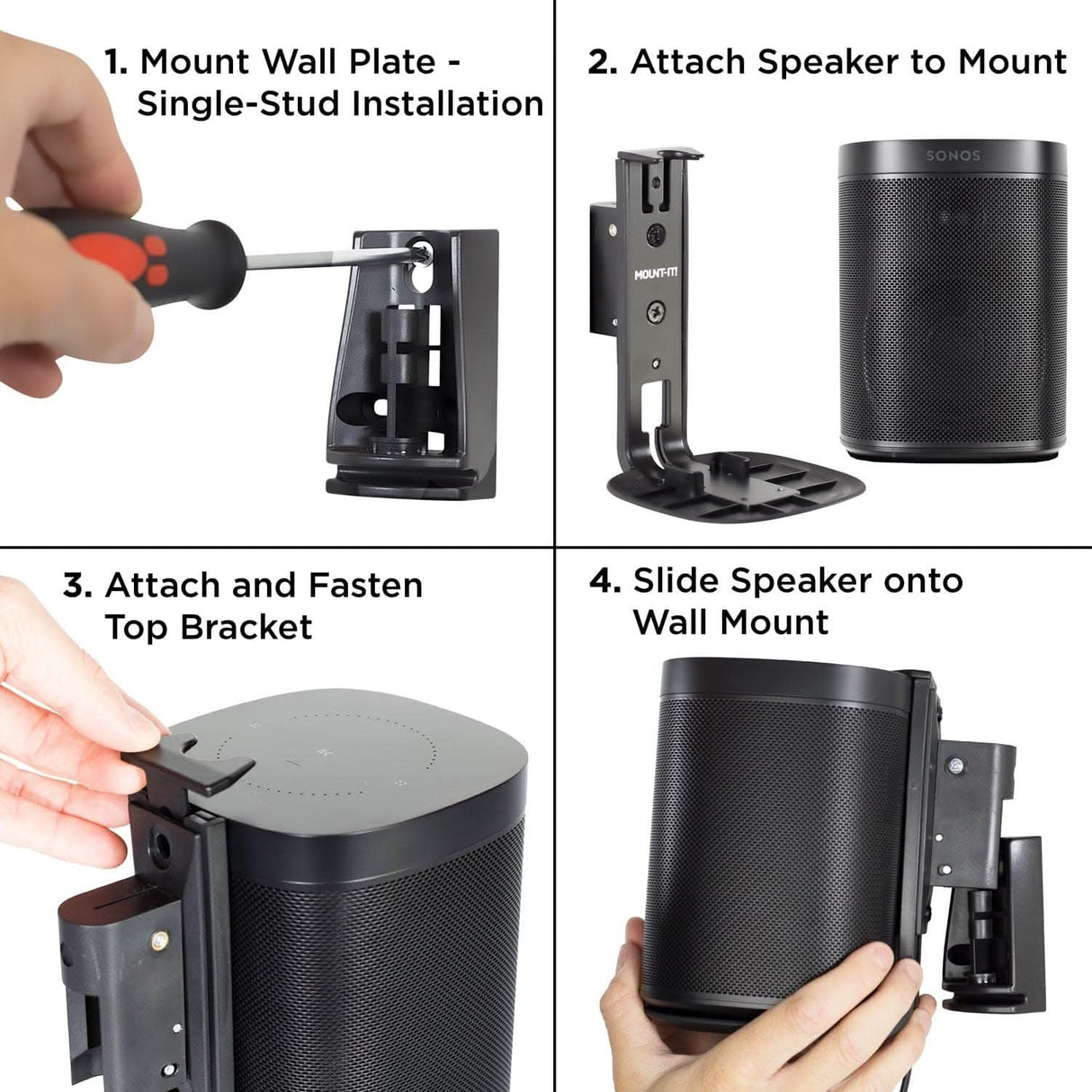 1. Mount Wall Plate - Single-Stud Installation

2. Attach Speaker to Mount

MOUNT-IT!

SONOS

3. Attach and Fasten Top Bracket

4. Slide Speaker onto Wall Mount