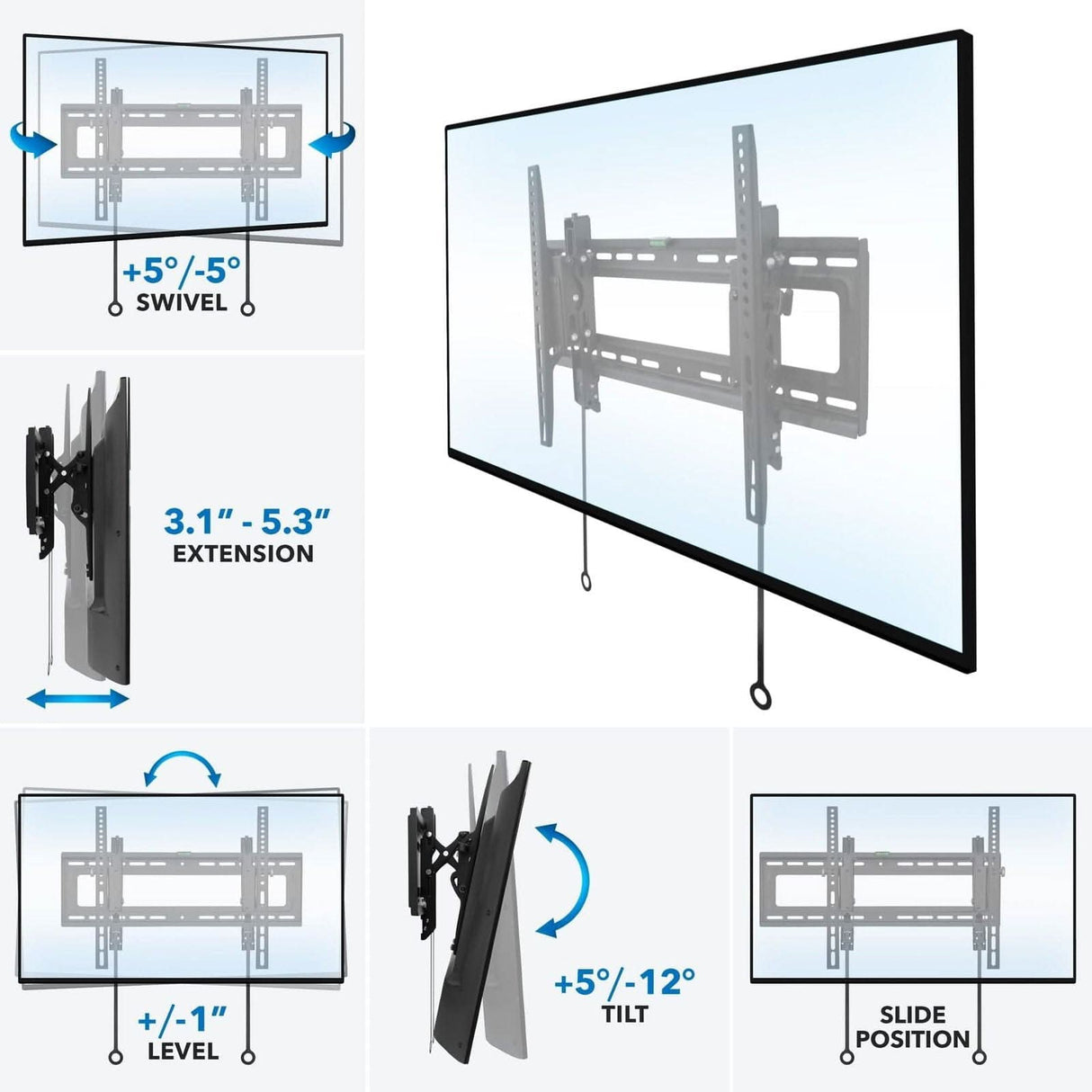 +5°/-5°
SWIVEL

3.1" - 5.3"
EXTENSION

+/-1"
LEVEL

+5°/-12°
TILT

SLIDE
POSITION