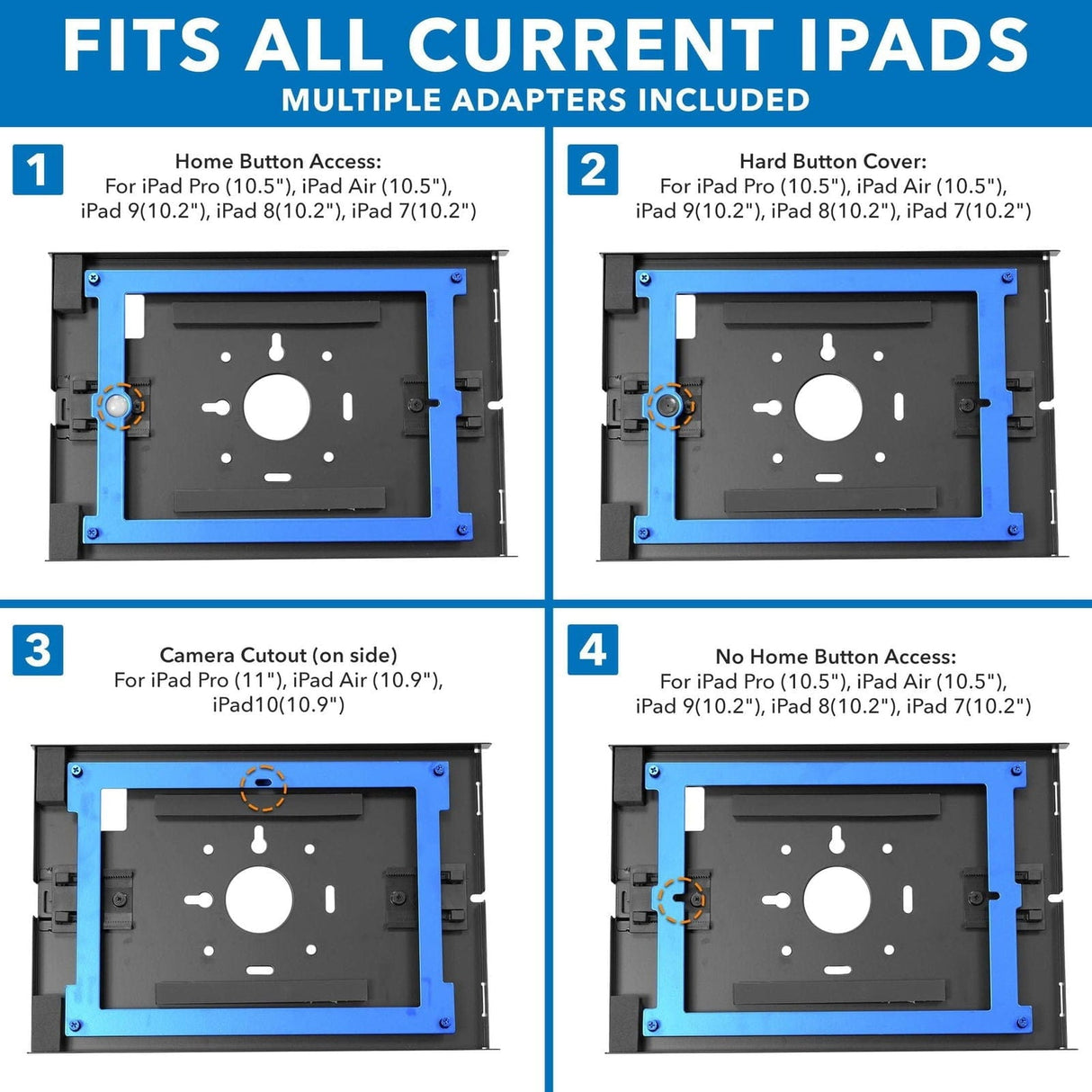 FITS ALL CURRENT IPADS
MULTIPLE ADAPTERS INCLUDED

1
Home Button Access:
For iPad Pro (10.5"), iPad Air (10.5"), iPad 9(10.2"), iPad 8(10.2"), iPad 7(10.2")

2
Hard Button Cover:
For iPad Pro (10.5"), iPad Air (10.5"), iPad 9(10.2"), iPad 8(10.2"), iPad 7(10.2")

3
Camera Cutout (on side)
For iPad Pro (11"), iPad Air (10.9"), iPad10(10.9")

4
No Home Button Access:
For iPad Pro (10.5"), iPad Air (10.5"), iPad 9(10.2"), iPad 8(10.2"), iPad 7(10.2")