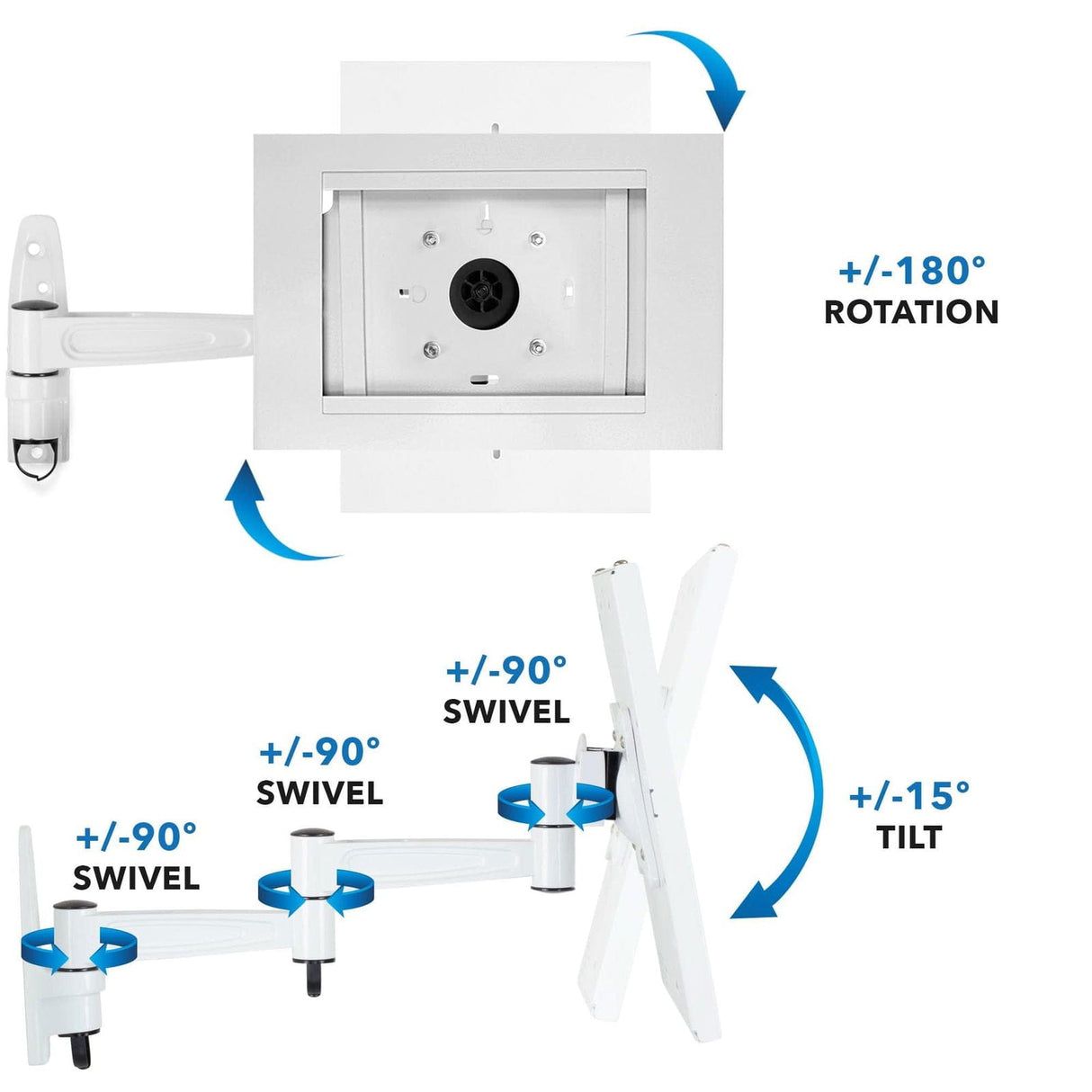 +/-180°
ROTATION

+/-90°
SWIVEL

+/-90°
SWIVEL

+/-90°
SWIVEL

+/-15°
TILT