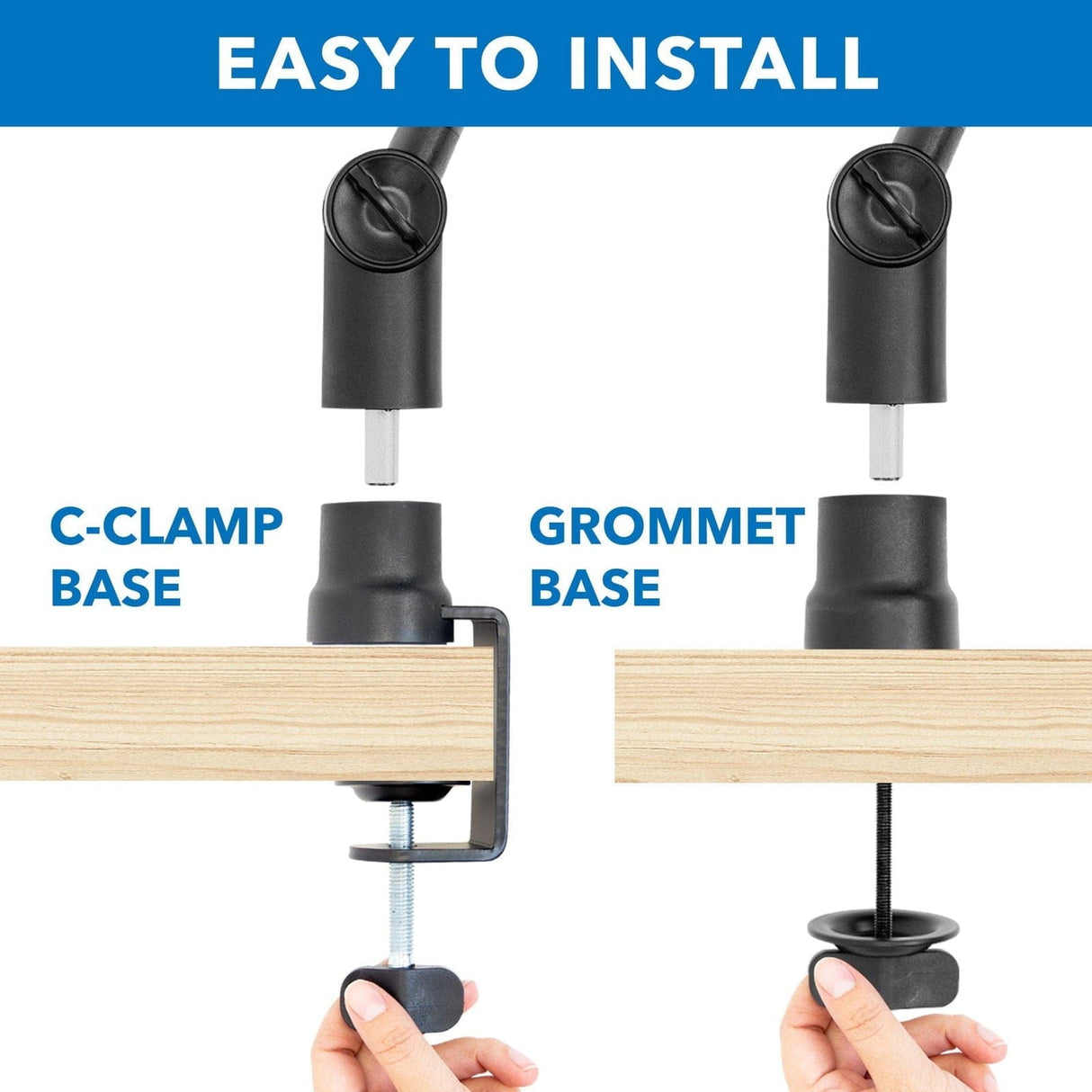 EASY TO INSTALL

C-CLAMP BASE

GROMMET BASE