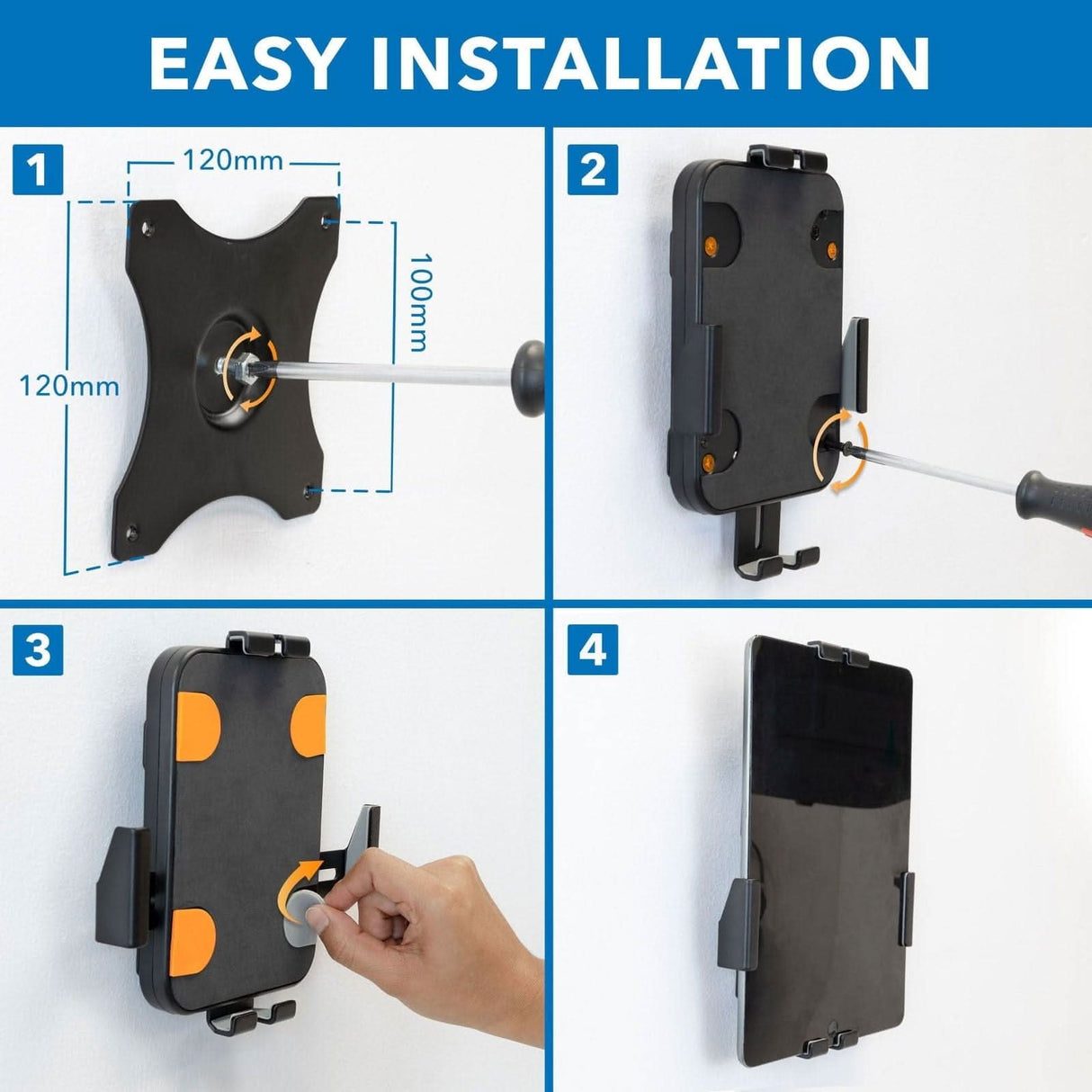 EASY INSTALLATION

1

120mm

100mm

120mm

2

3

4