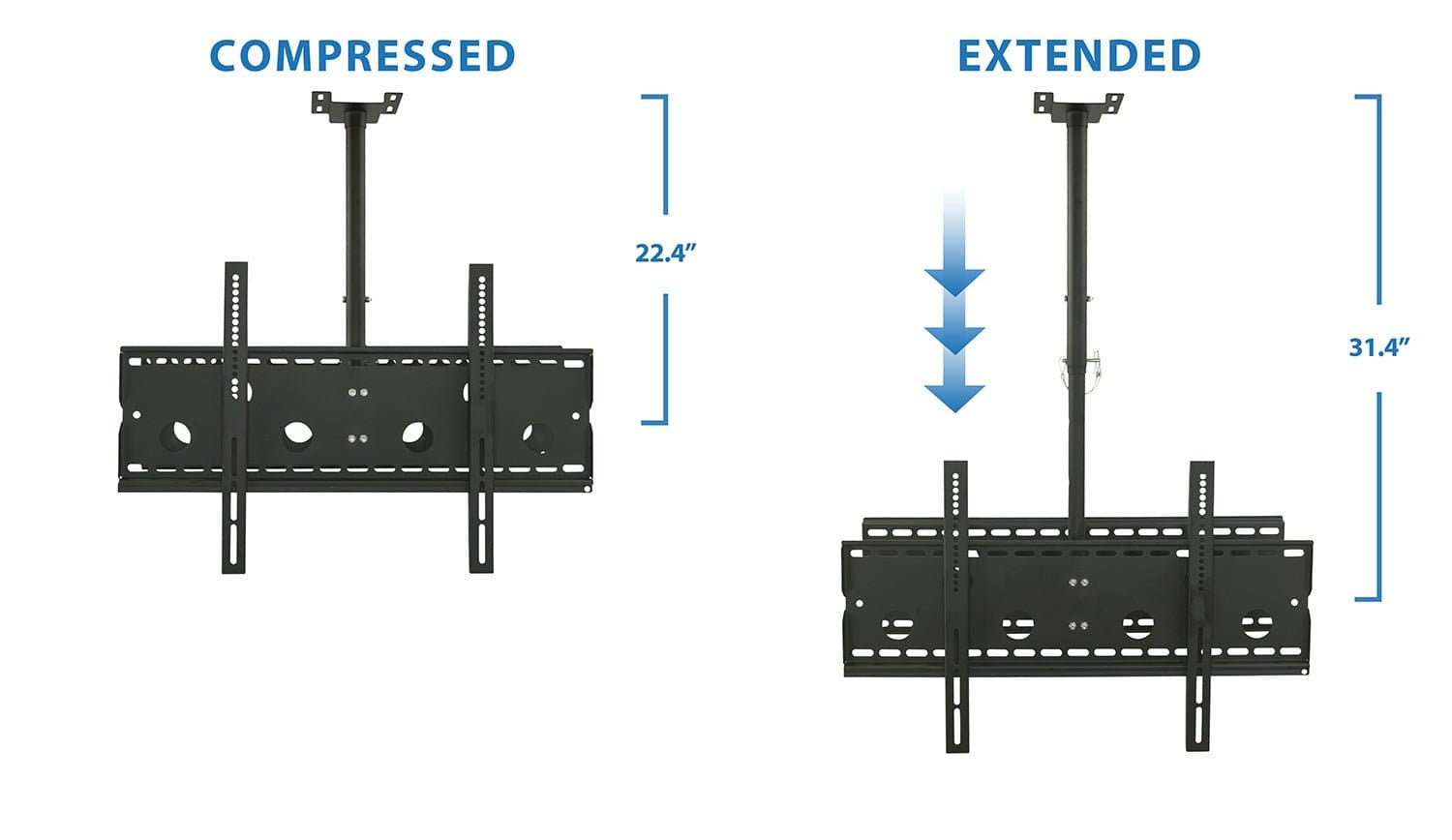 COMPRESSED

22.4”

EXTENDED

31.4”