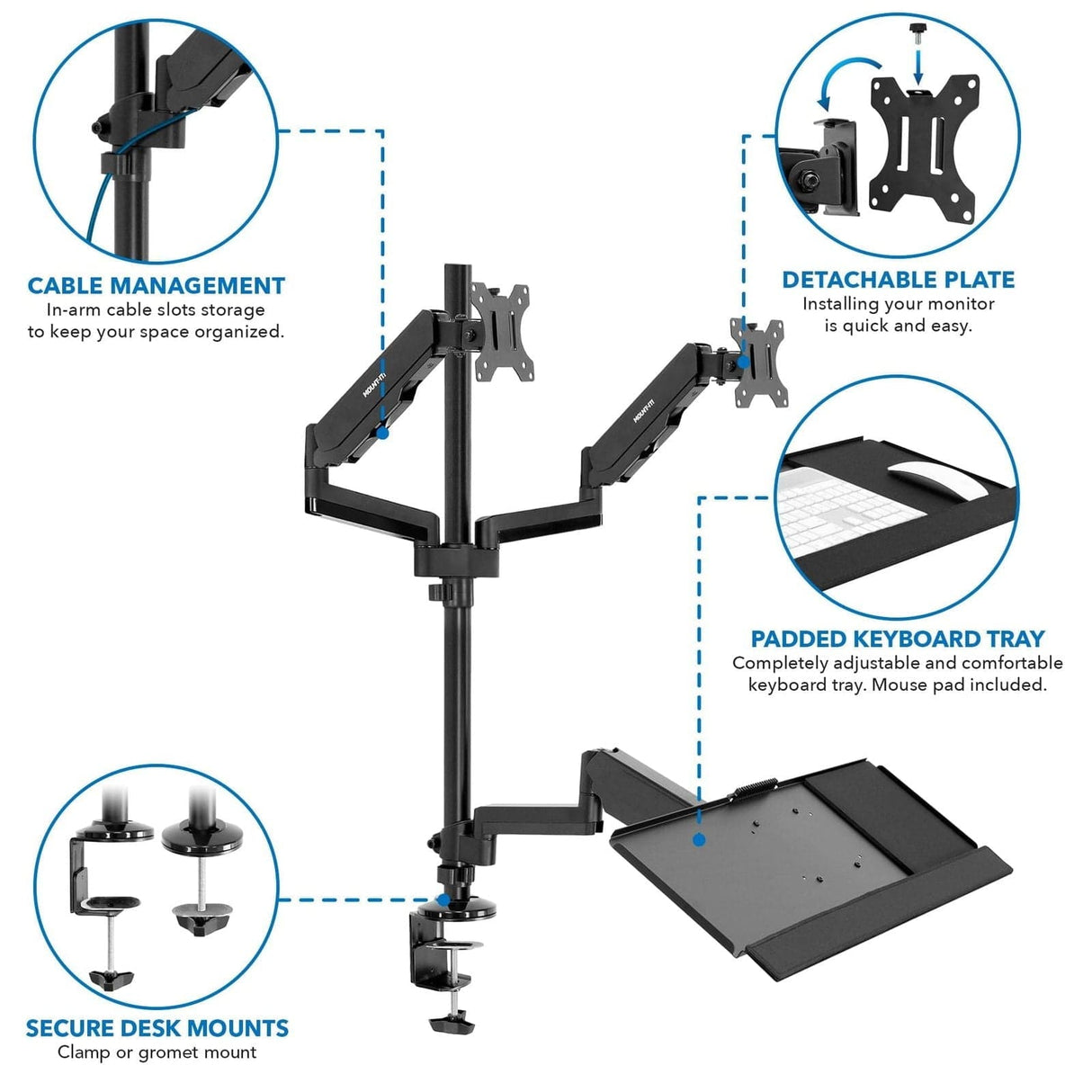 CABLE MANAGEMENT
In-arm cable slots storage to keep your space organized.

DETACHABLE PLATE
Installing your monitor is quick and easy.

MOUNT-IT!

MOUNT-IT!

PADDED KEYBOARD TRAY
Completely adjustable and comfortable keyboard tray. Mouse pad included.

SECURE DESK MOUNTS
Clamp or gromet mount