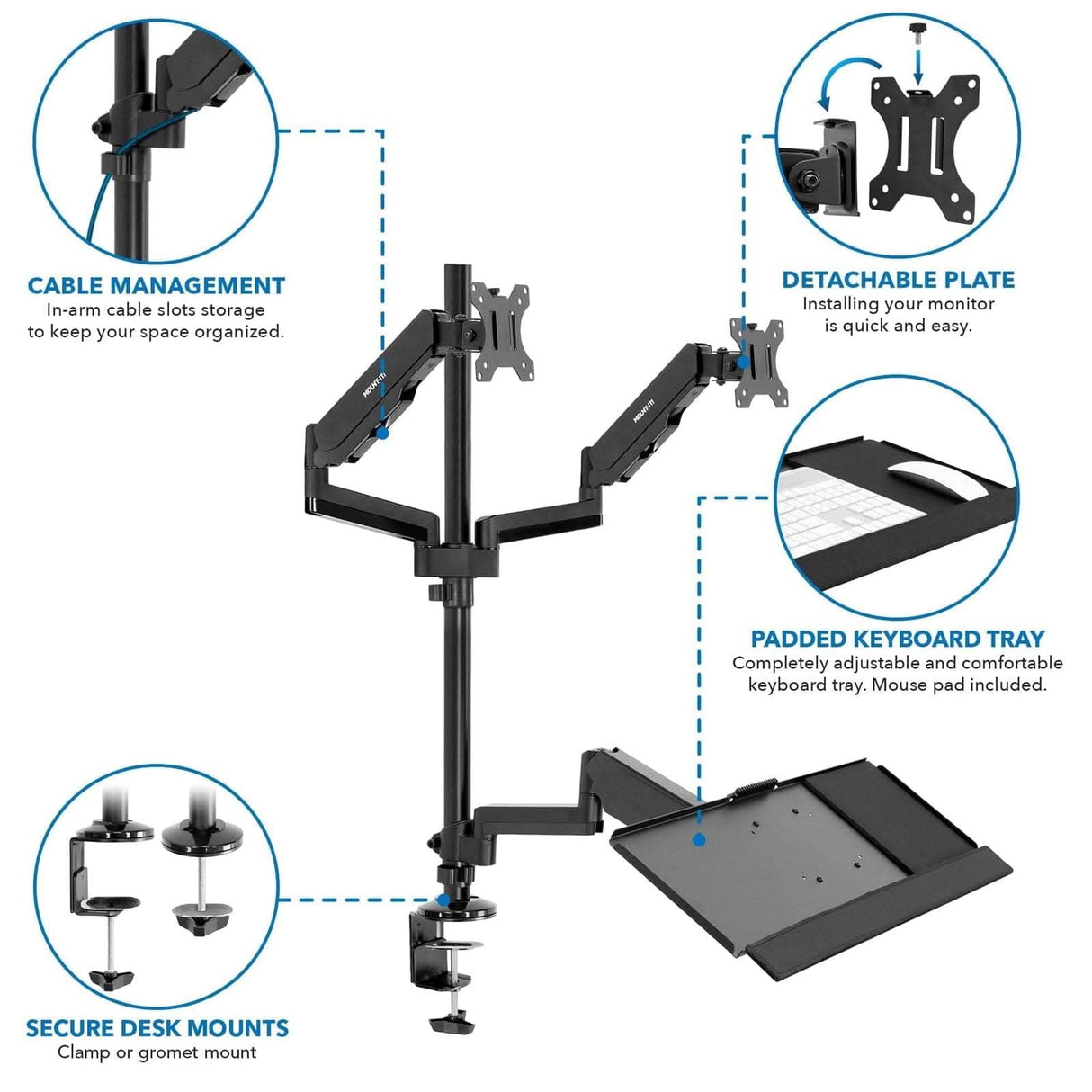 CABLE MANAGEMENT
In-arm cable slots storage to keep your space organized.

DETACHABLE PLATE
Installing your monitor is quick and easy.

MOUNT-IT!

MOUNT-IT!

PADDED KEYBOARD TRAY
Completely adjustable and comfortable keyboard tray. Mouse pad included.

SECURE DESK MOUNTS
Clamp or gromet mount