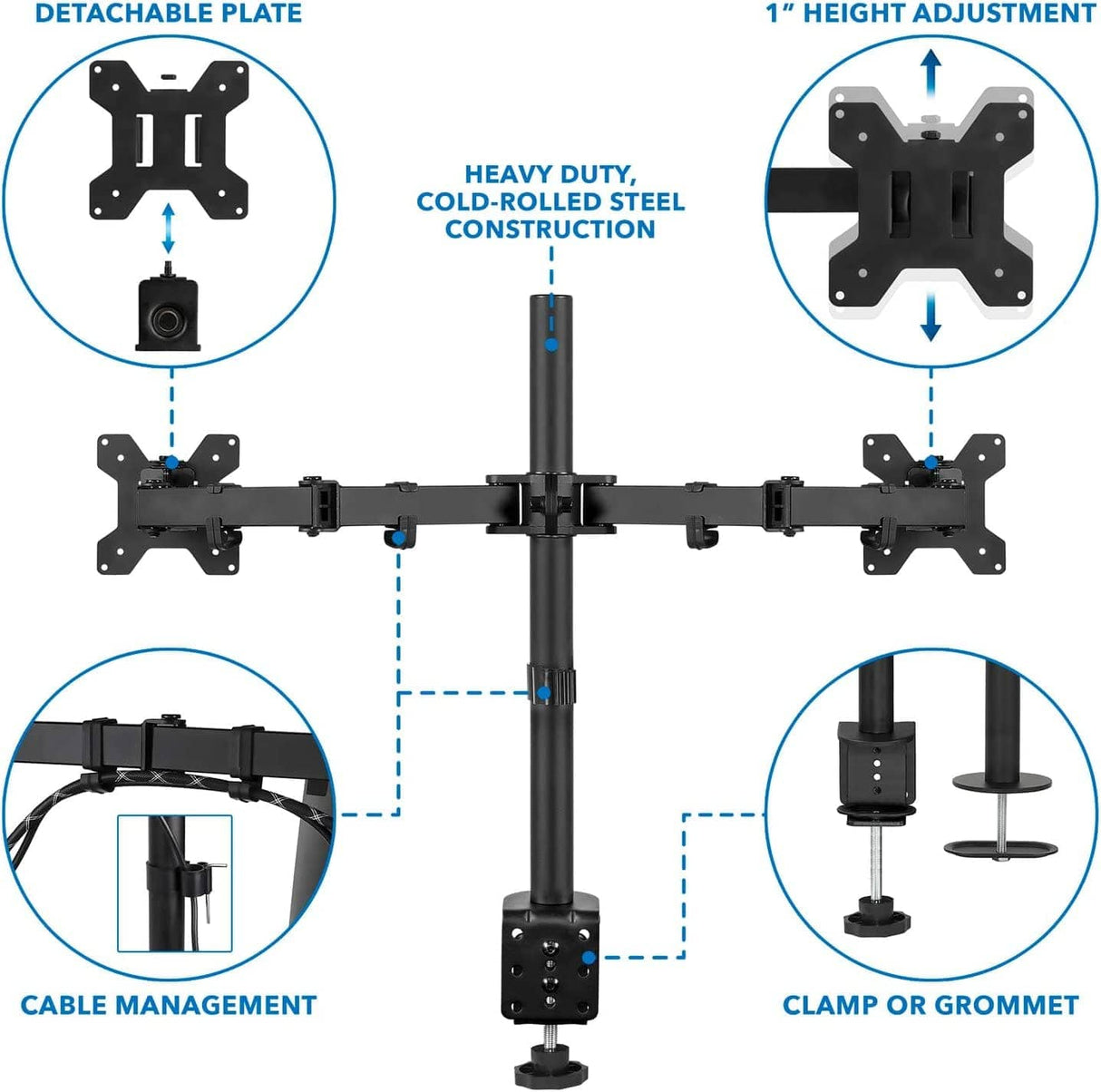 DETACHABLE PLATE

1" HEIGHT ADJUSTMENT

HEAVY DUTY, COLD-ROLLED STEEL CONSTRUCTION

CABLE MANAGEMENT

CLAMP OR GROMMET