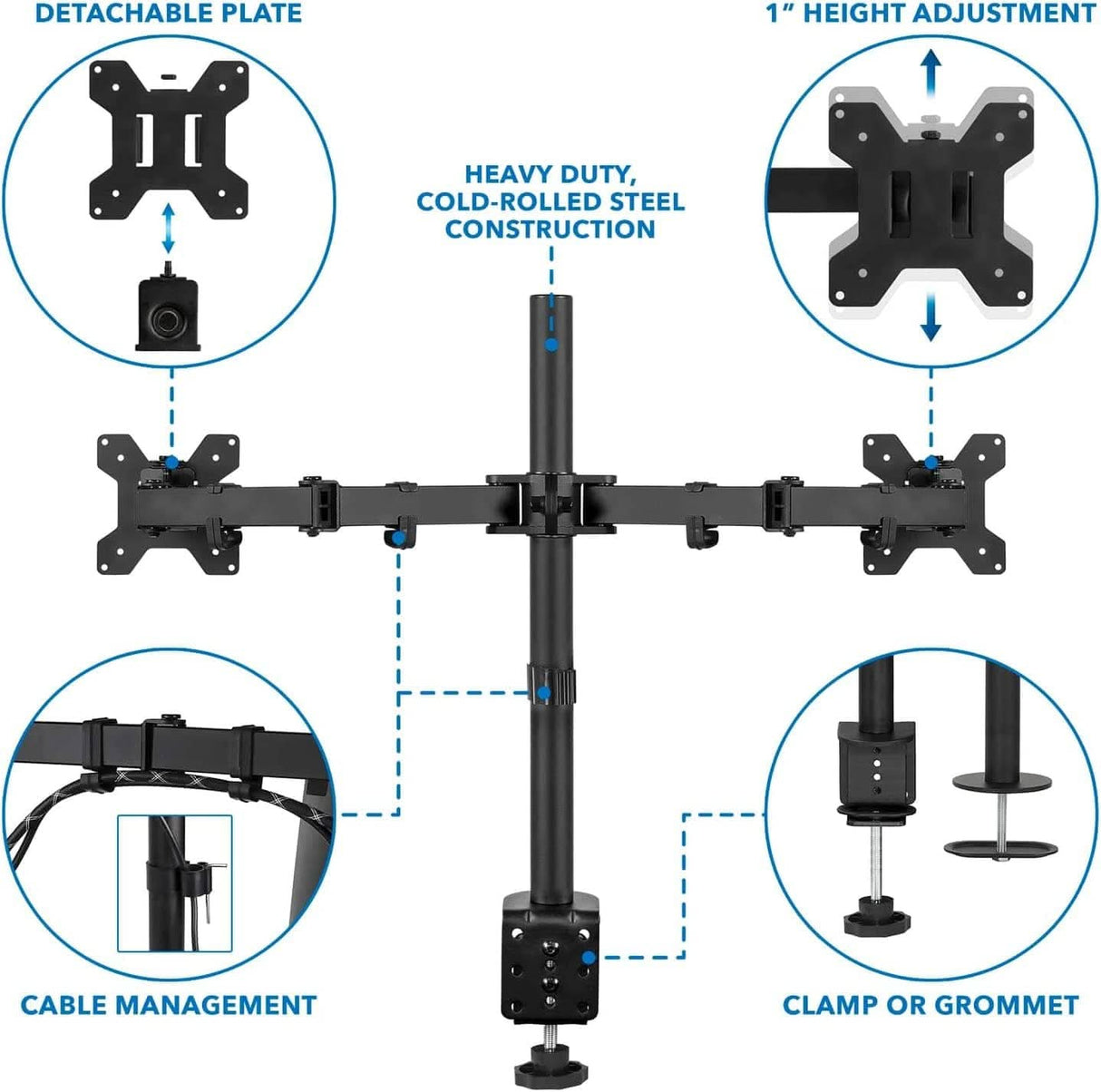 DETACHABLE PLATE

1" HEIGHT ADJUSTMENT

HEAVY DUTY, COLD-ROLLED STEEL CONSTRUCTION

CABLE MANAGEMENT

CLAMP OR GROMMET