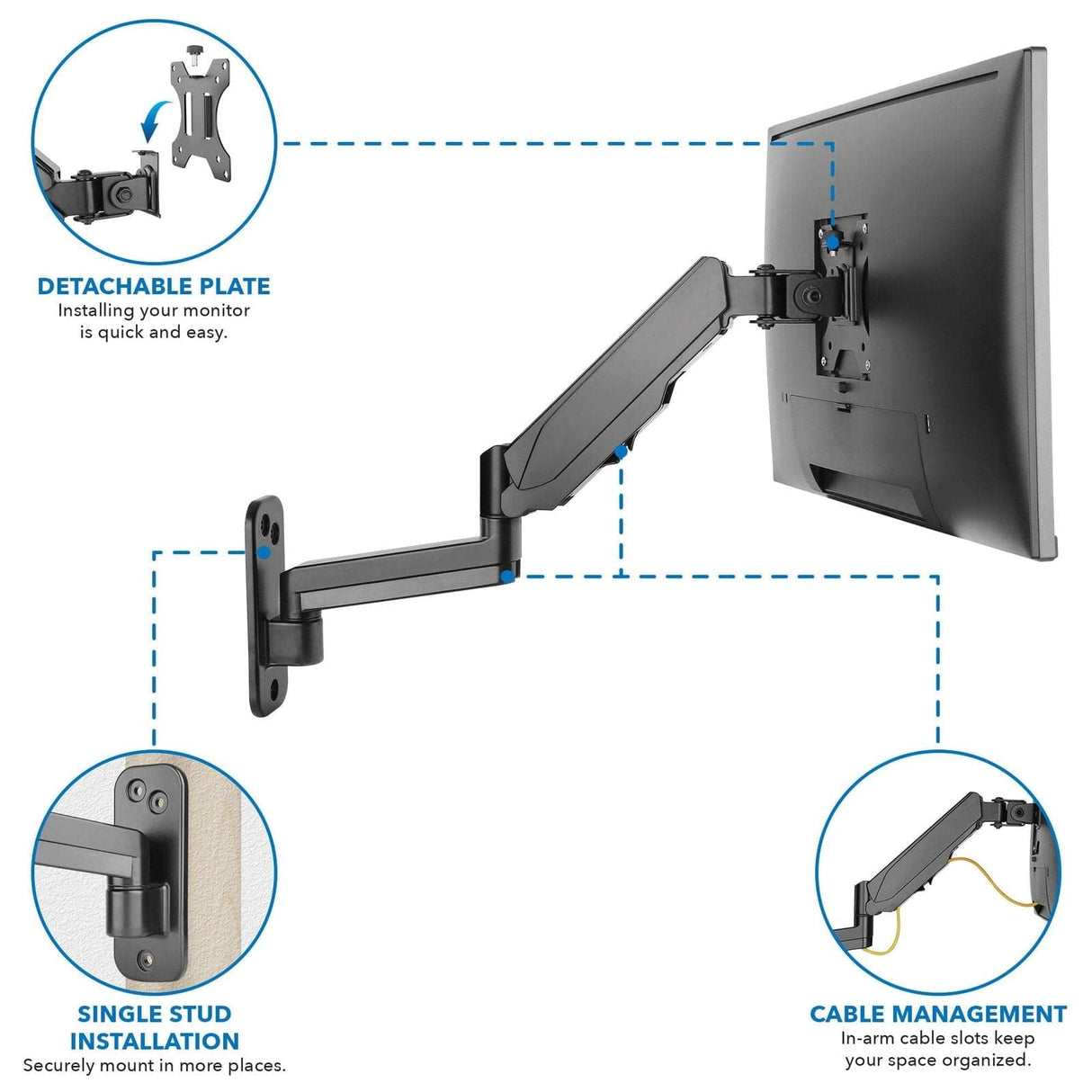 DETACHABLE PLATE
Installing your monitor is quick and easy.

SINGLE STUD INSTALLATION
Securely mount in more places.

CABLE MANAGEMENT
In-arm cable slots keep your space organized.