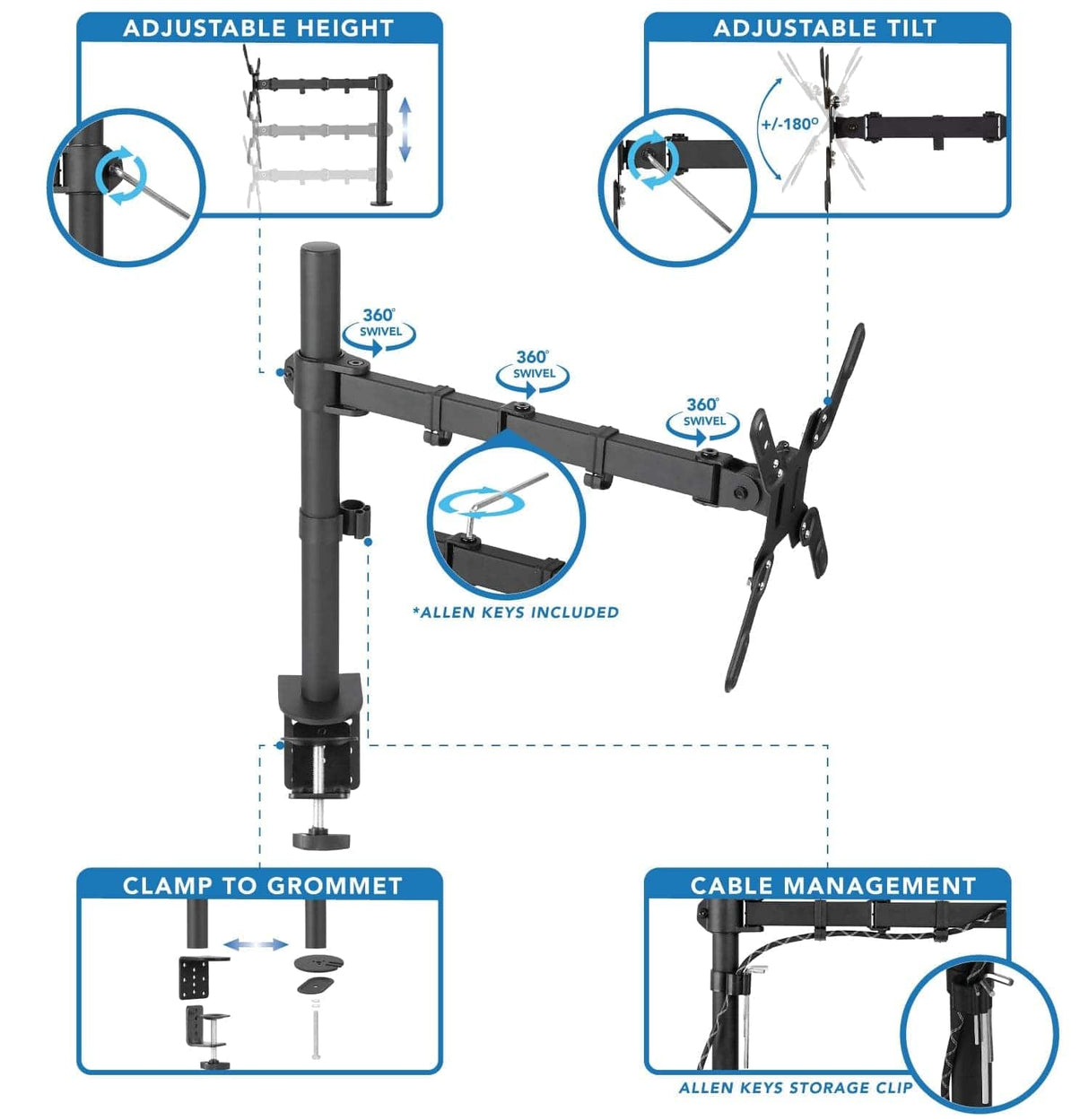 ADJUSTABLE HEIGHT

ADJUSTABLE TILT

+/-180°

360° SWIVEL

360° SWIVEL

360° SWIVEL

*ALLEN KEYS INCLUDED

CLAMP TO GROMMET

CABLE MANAGEMENT

ALLEN KEYS STORAGE CLIP