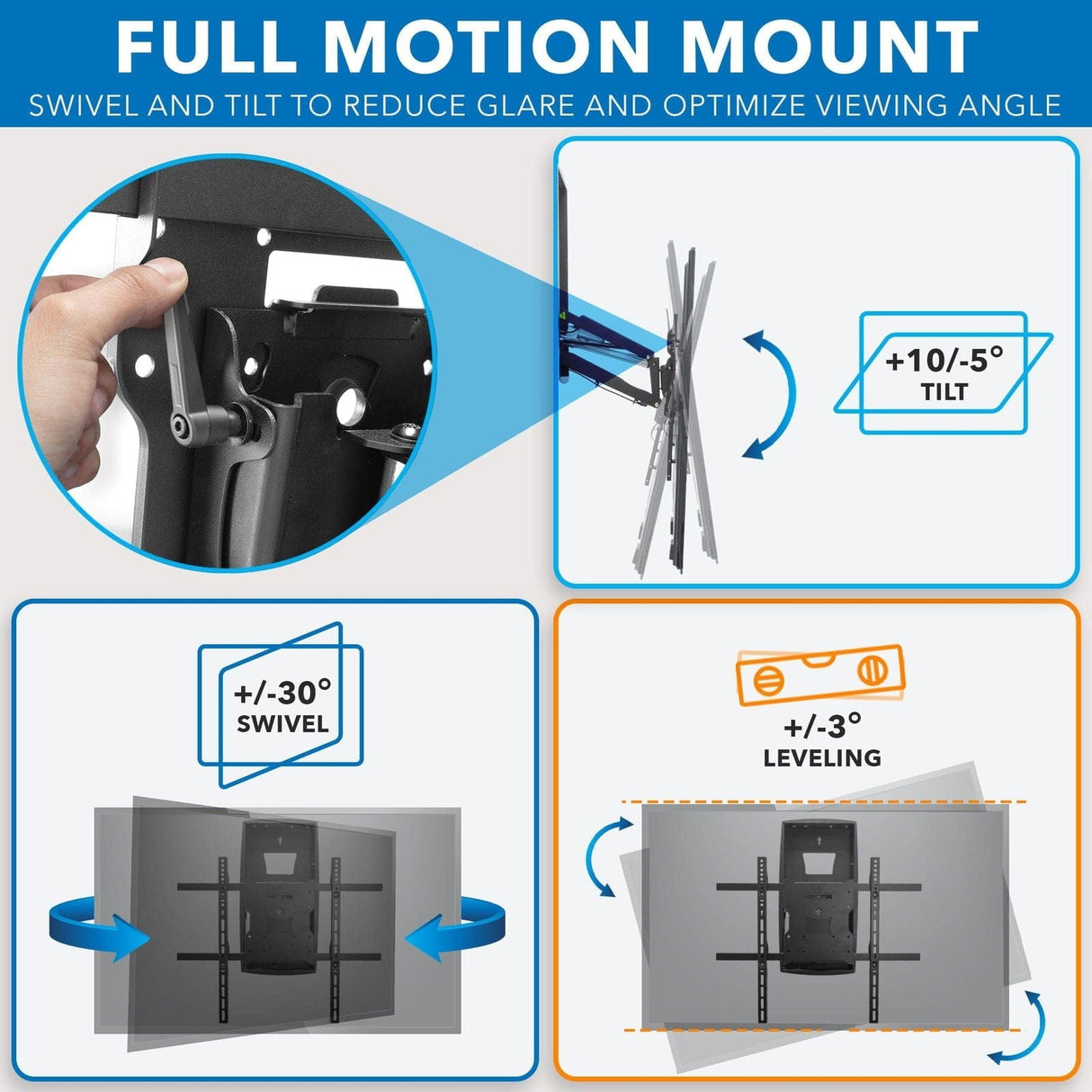 FULL MOTION MOUNT
SWIVEL AND TILT TO REDUCE GLARE AND OPTIMIZE VIEWING ANGLE

+10/-5°
TILT

+/-30°
SWIVEL

+/-3°
LEVELING