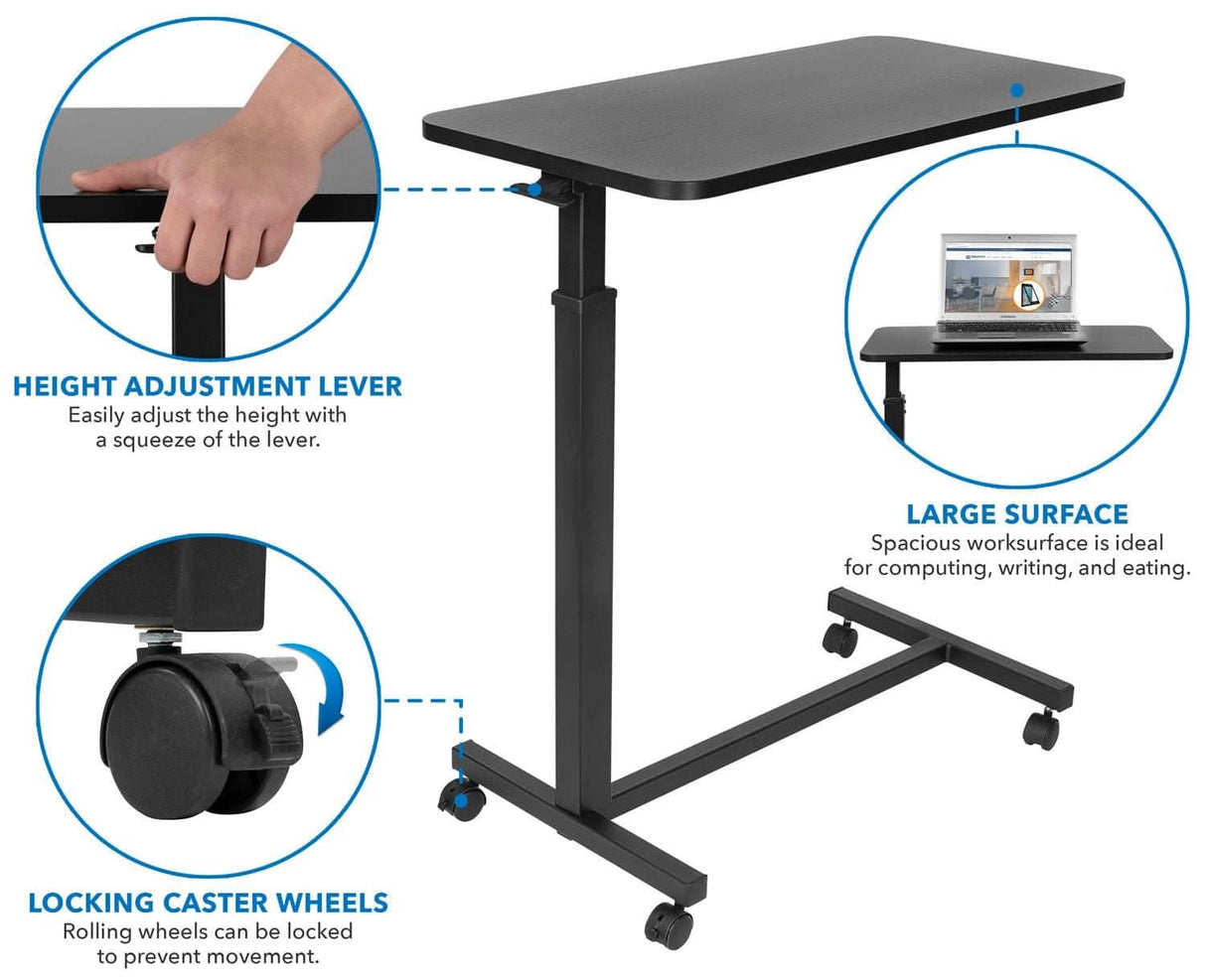 HEIGHT ADJUSTMENT LEVER
Easily adjust the height with a squeeze of the lever.

LARGE SURFACE
Spacious worksurface is ideal for computing, writing, and eating.

LOCKING CASTER WHEELS
Rolling wheels can be locked to prevent movement.