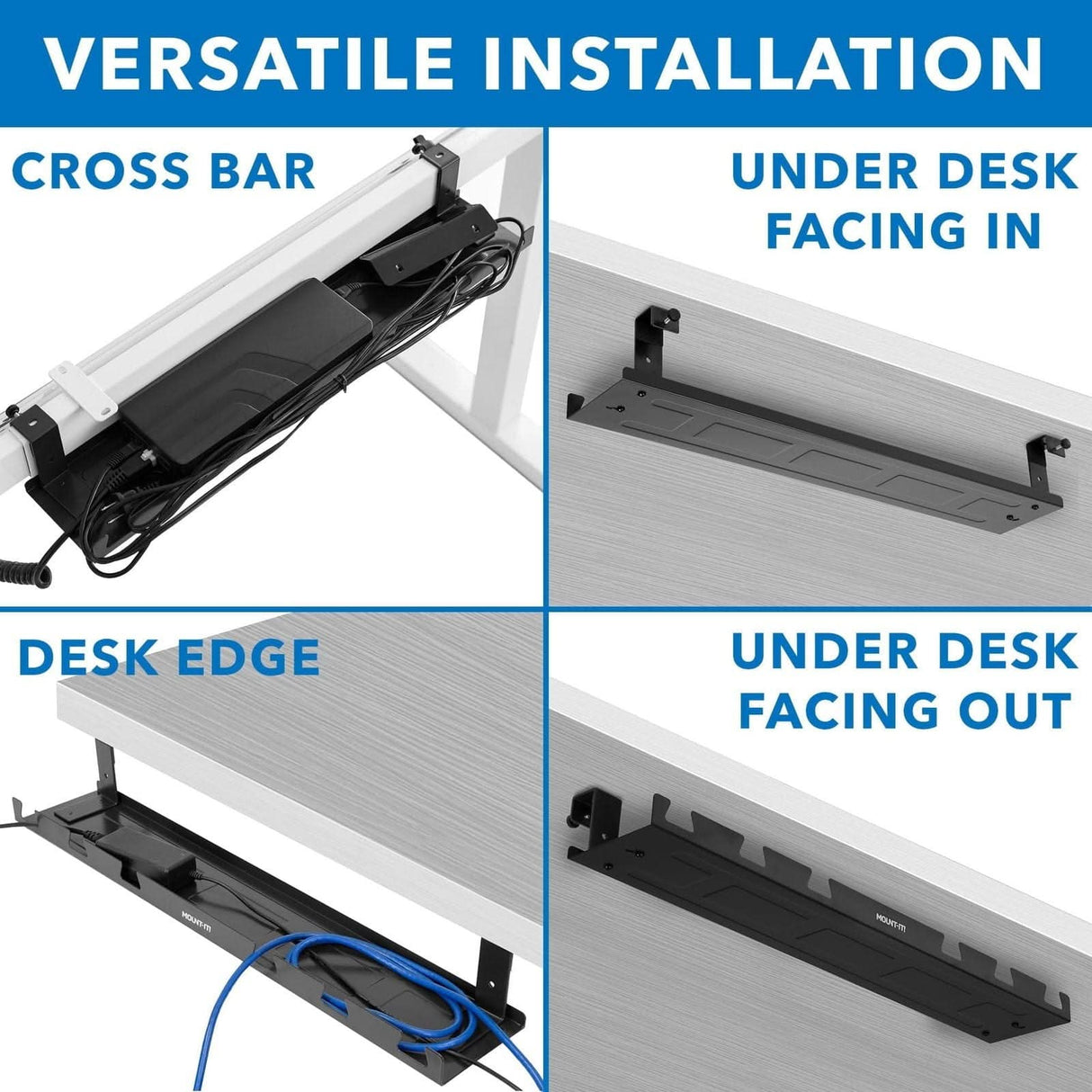 VERSATILE INSTALLATION

CROSS BAR

UNDER DESK FACING IN

DESK EDGE

MOUNT-IT!

UNDER DESK FACING OUT

MOUNT-IT!