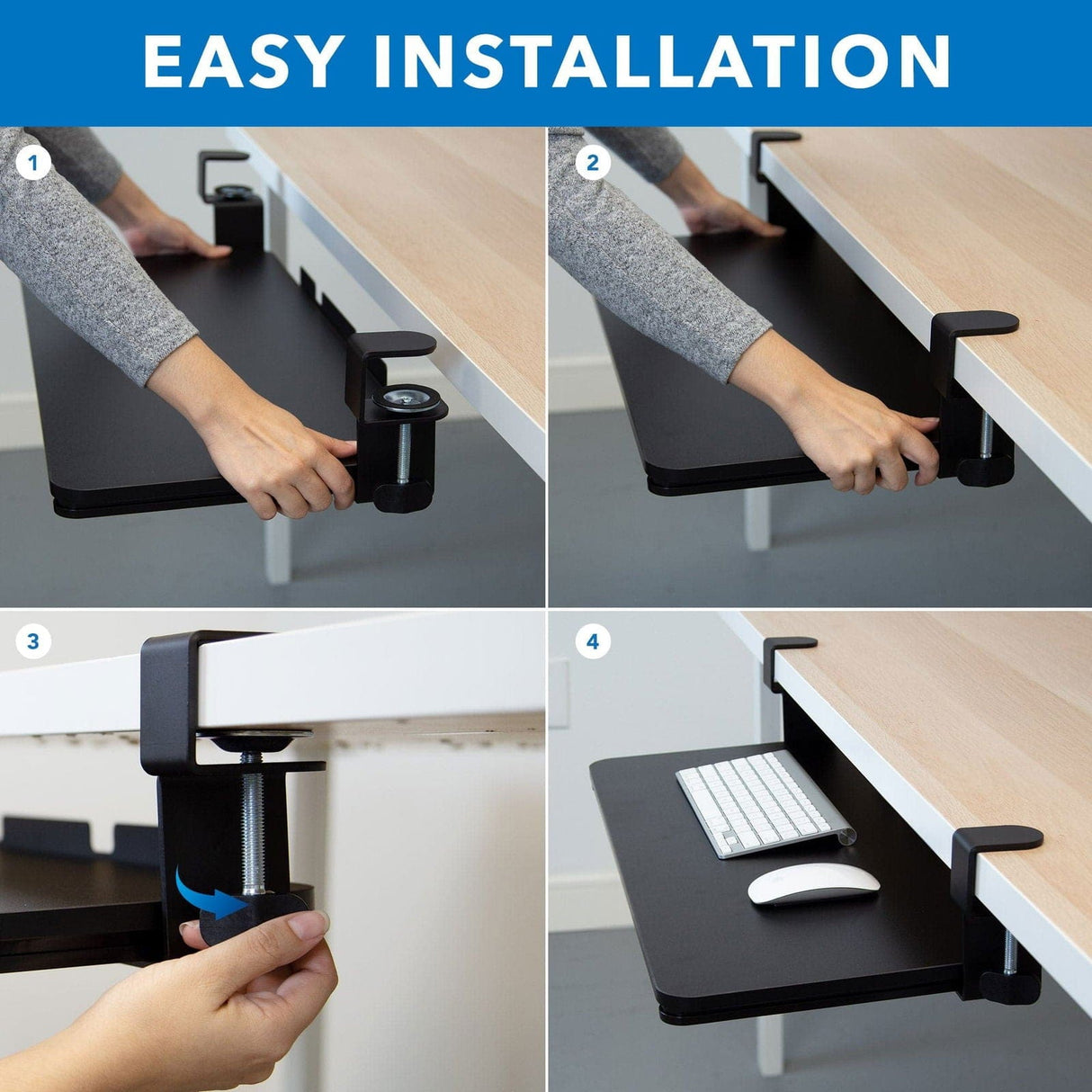 EASY INSTALLATION

1

2

3

4