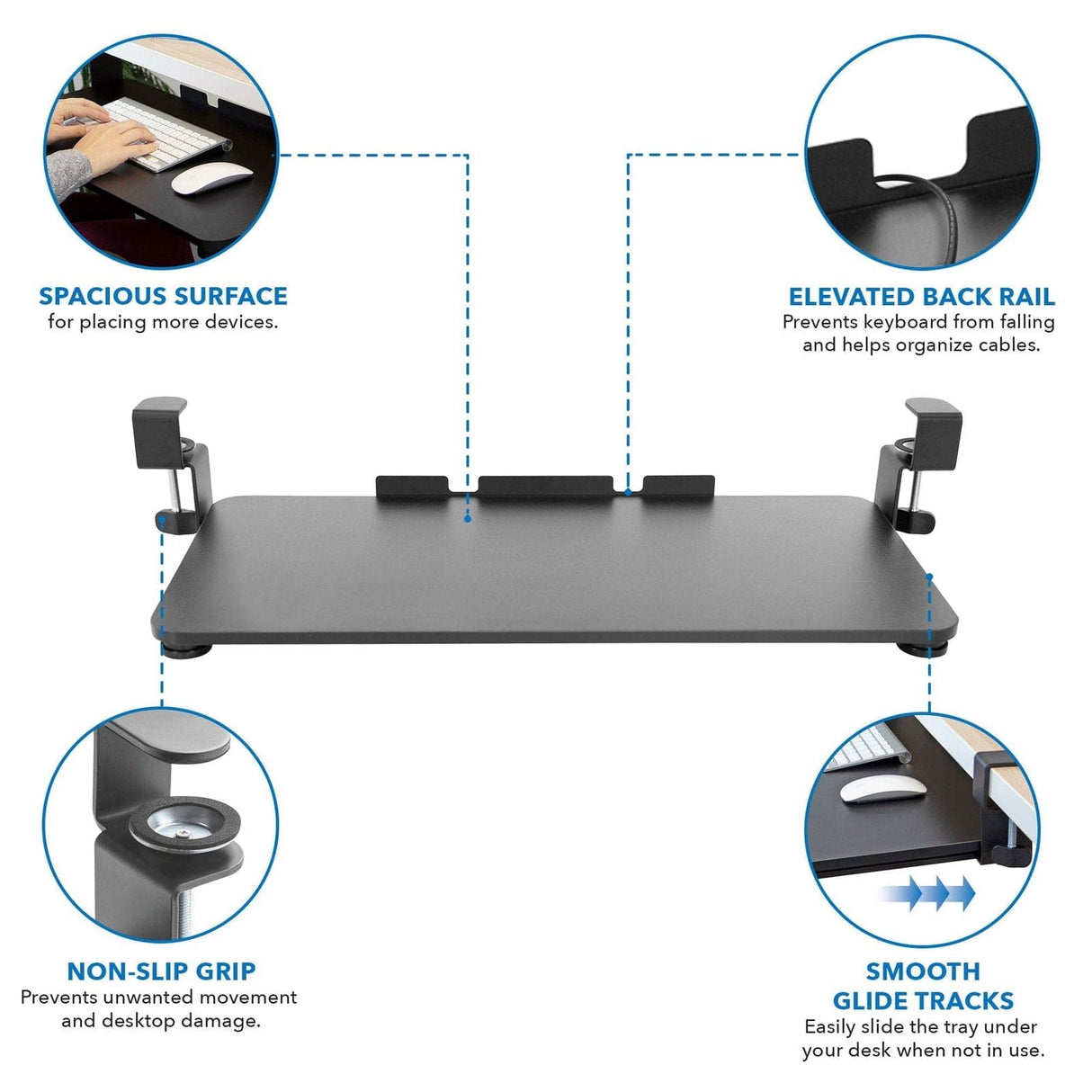 SPACIOUS SURFACE
for placing more devices.

ELEVATED BACK RAIL
Prevents keyboard from falling and helps organize cables.

NON-SLIP GRIP
Prevents unwanted movement and desktop damage.

SMOOTH GLIDE TRACKS
Easily slide the tray under your desk when not in use.