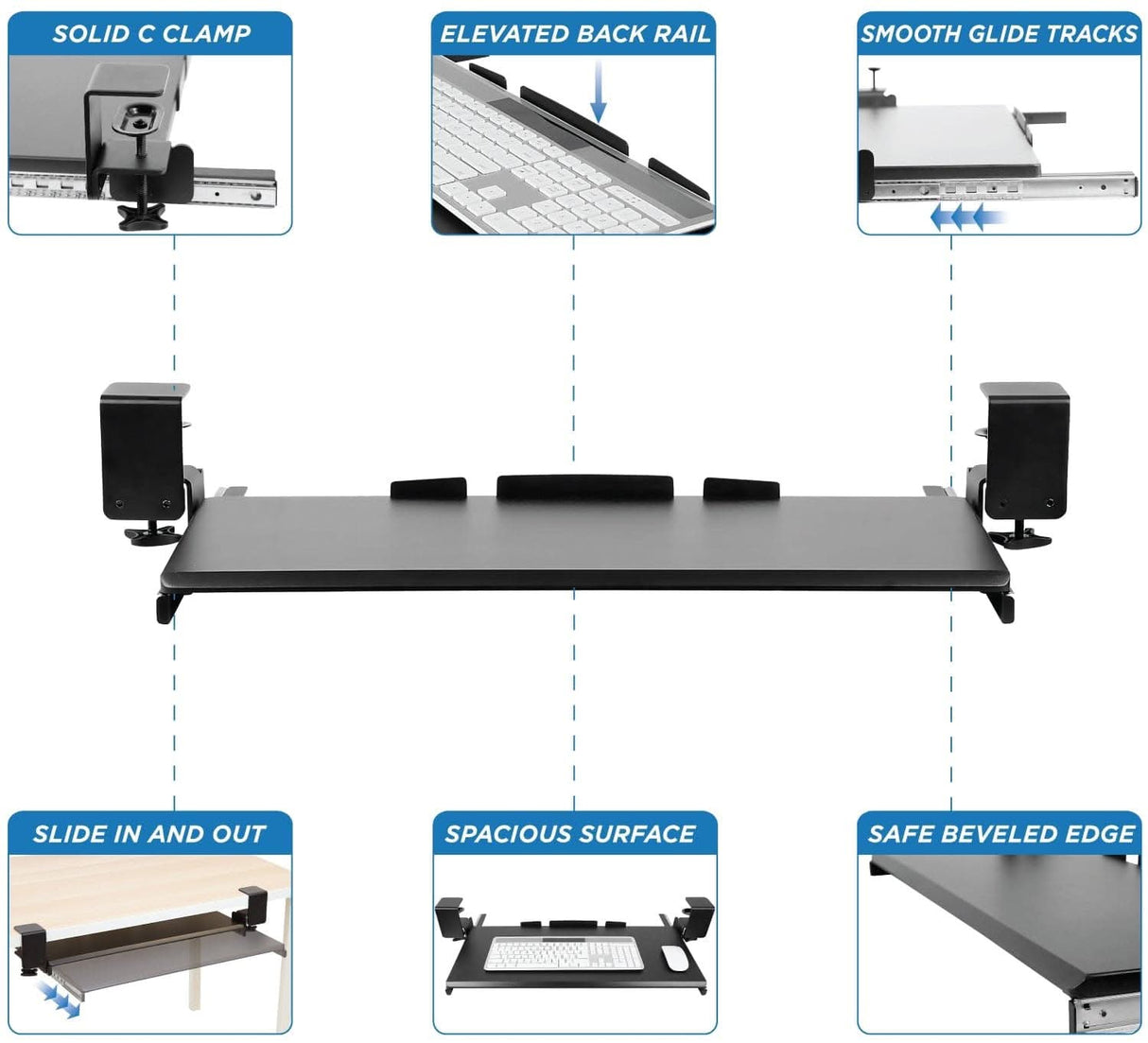 SOLID C CLAMP

ELEVATED BACK RAIL

SMOOTH GLIDE TRACKS

SLIDE IN AND OUT

SPACIOUS SURFACE

SAFE BEVELED EDGE