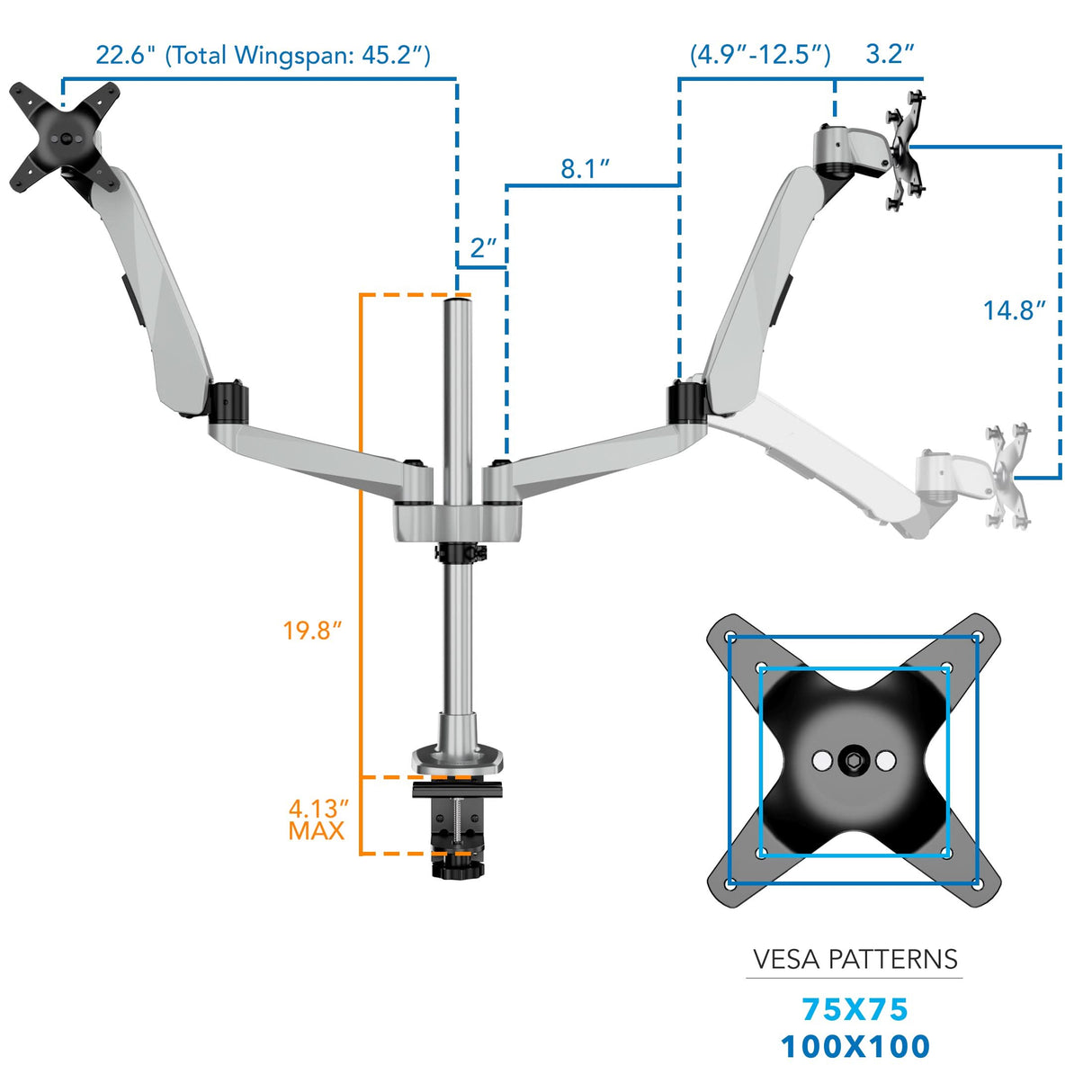 22.6" (Total Wingspan: 45.2")

(4.9"-12.5") 3.2"

8.1"

2"

14.8"

19.8"

4.13"
MAX

VESA PATTERNS

75X75
100X100