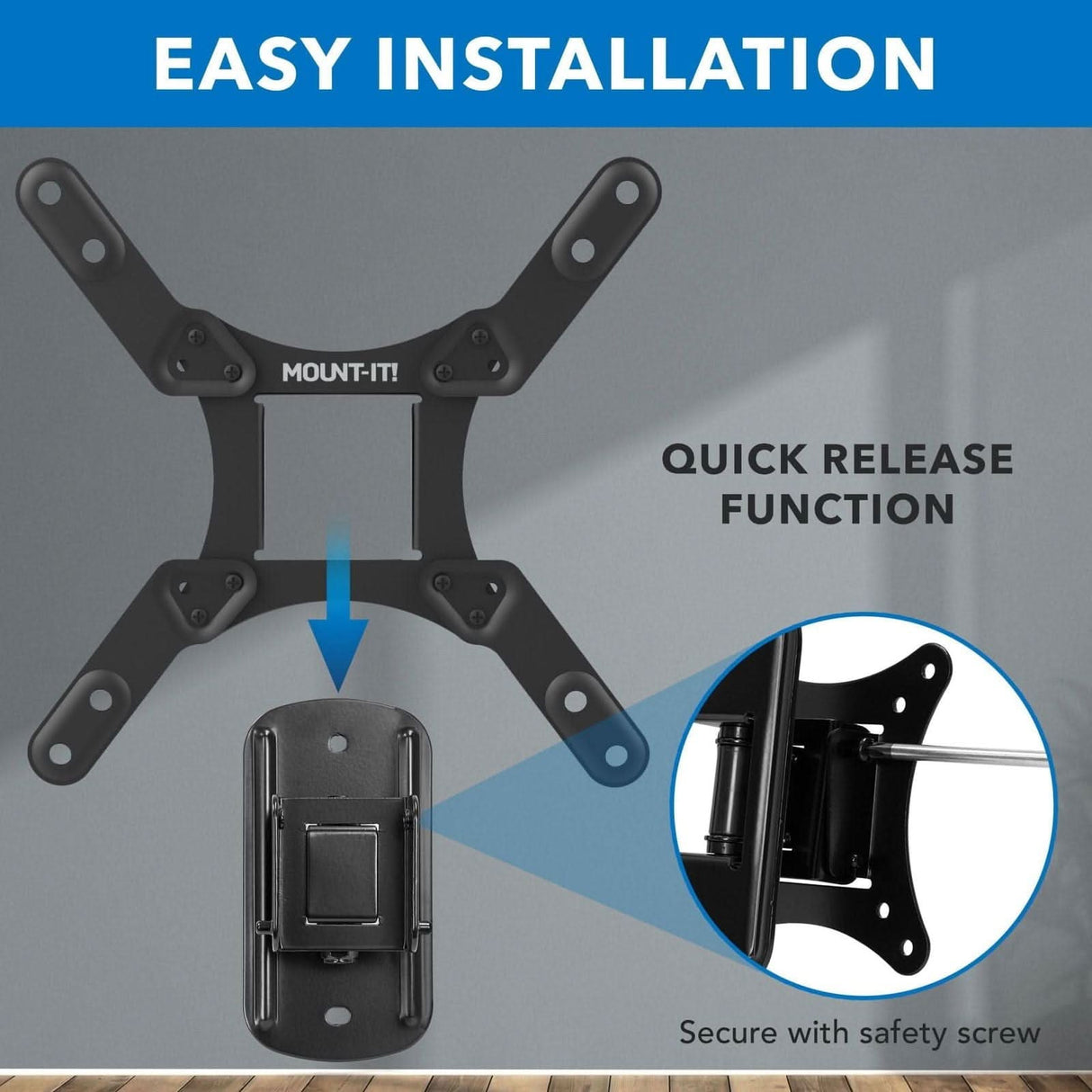 EASY INSTALLATION

MOUNT-IT!

QUICK RELEASE FUNCTION

Secure with safety screw