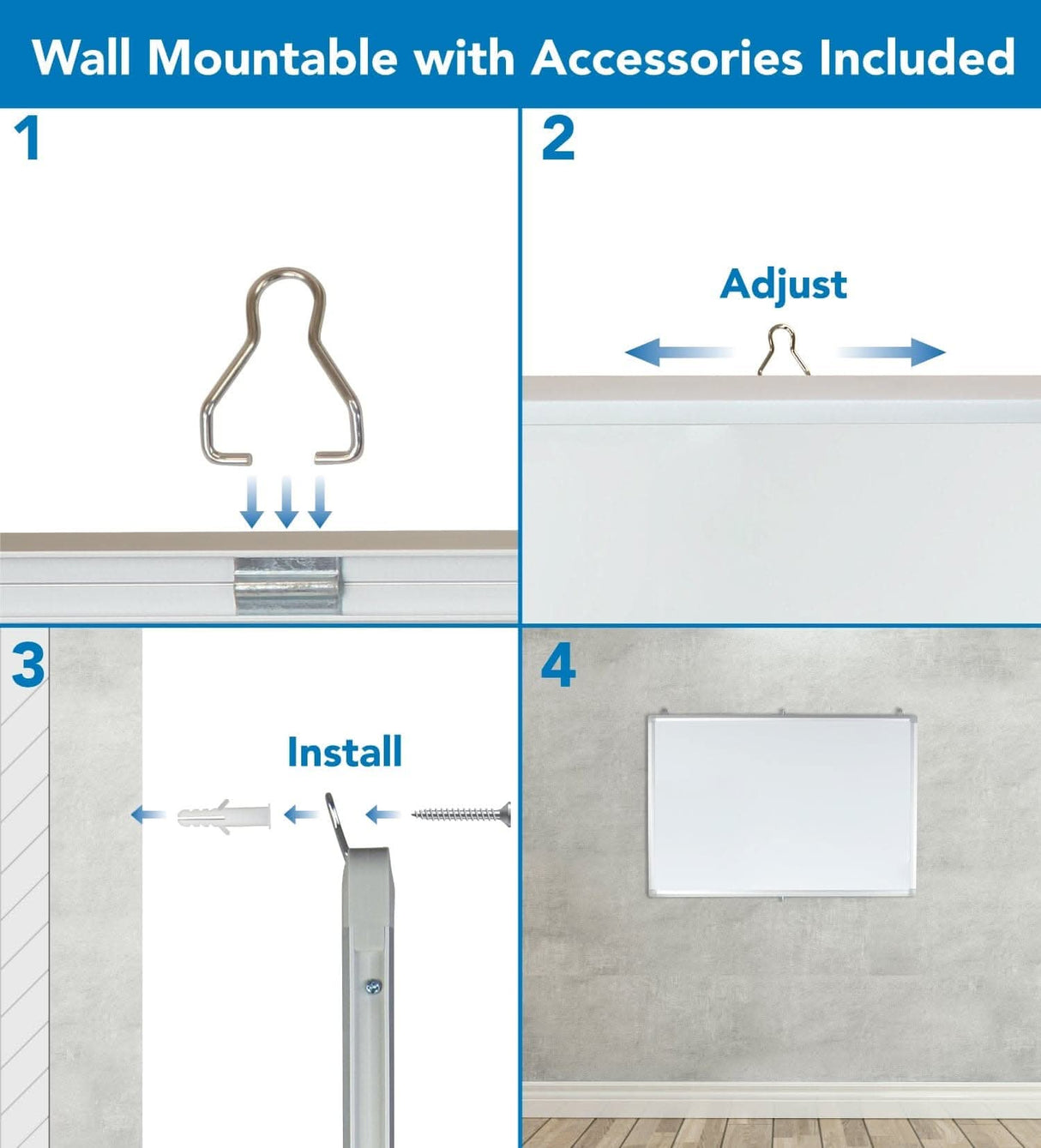 Wall Mountable with Accessories Included

1

2

Adjust

3

Install

4