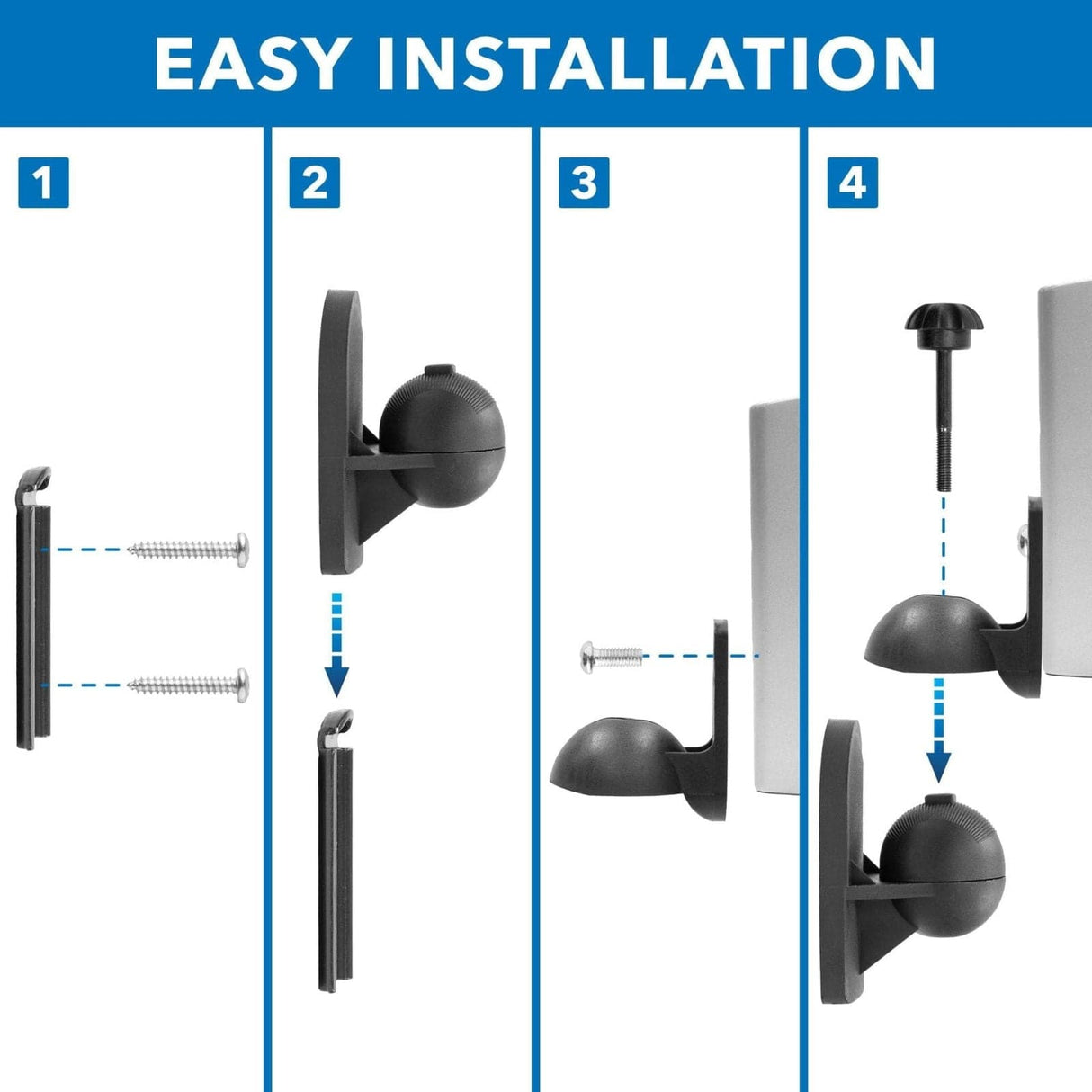 EASY INSTALLATION

1

2

3

4