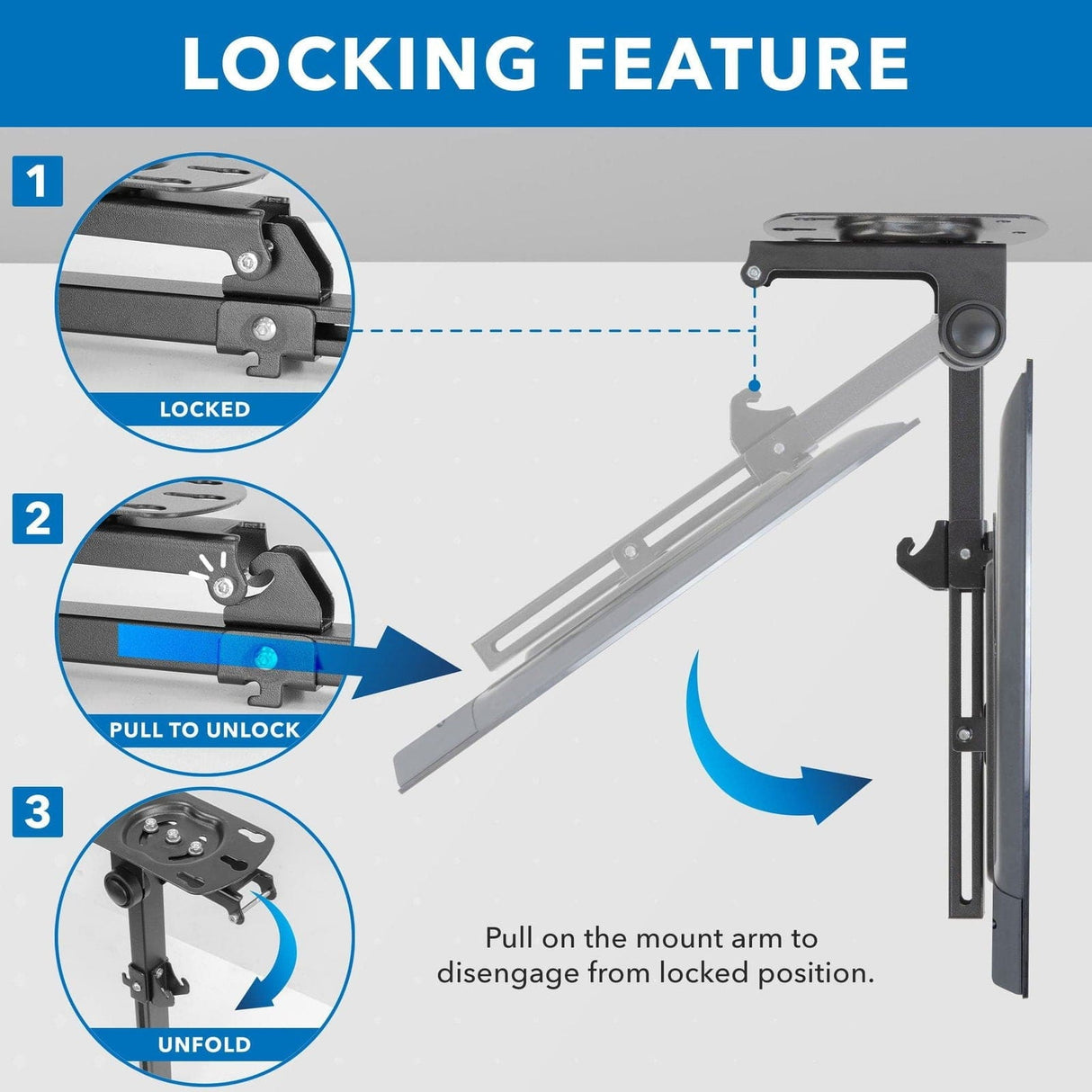 LOCKING FEATURE

1

LOCKED

2

PULL TO UNLOCK

3

UNFOLD

Pull on the mount arm to disengage from locked position.