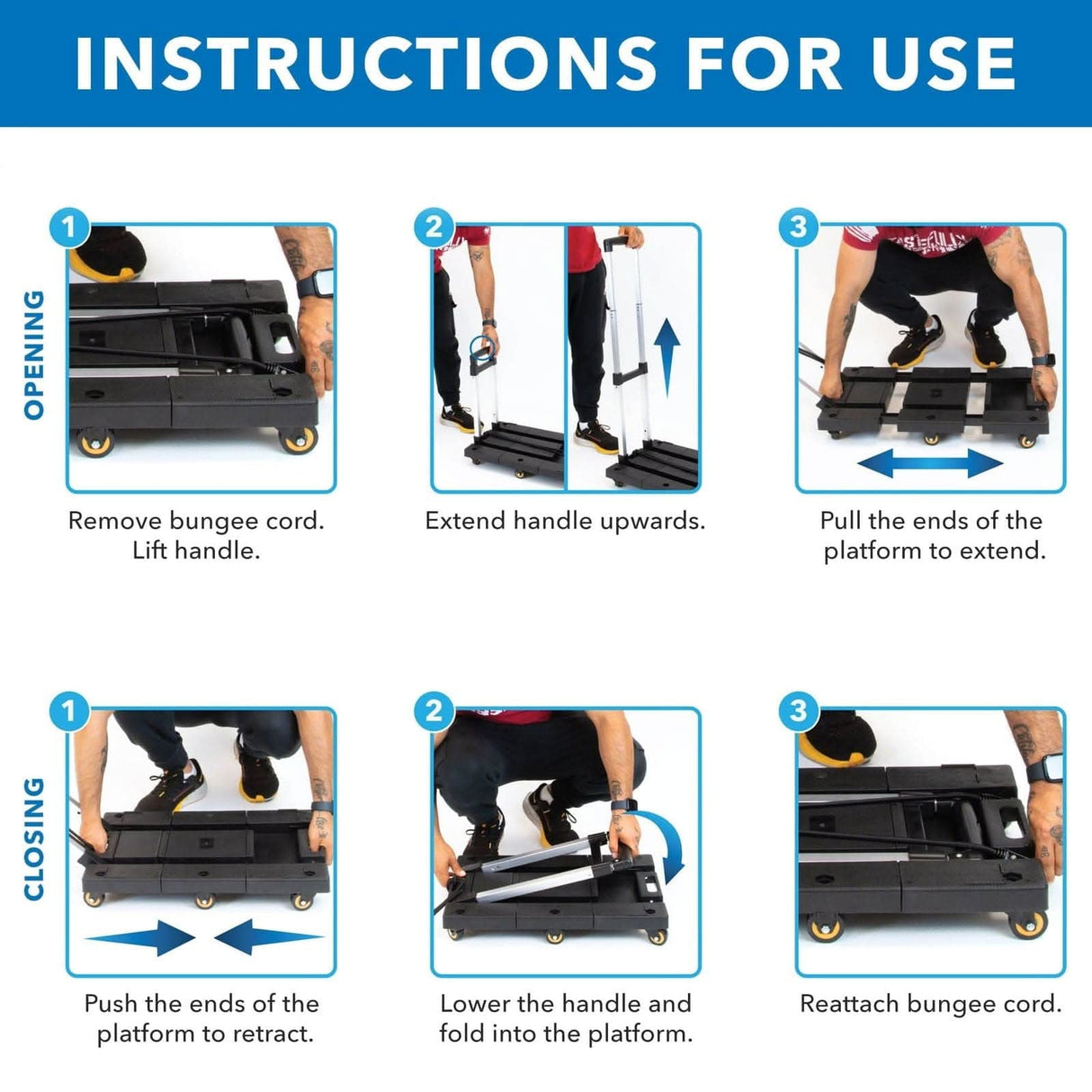 INSTRUCTIONS FOR USE

OPENING

1
Remove bungee cord. Lift handle.

2
Extend handle upwards.

3
Pull the ends of the platform to extend.

CLOSING

1
Push the ends of the platform to retract.

2
Lower the handle and fold into the platform.

3
Reattach bungee cord.