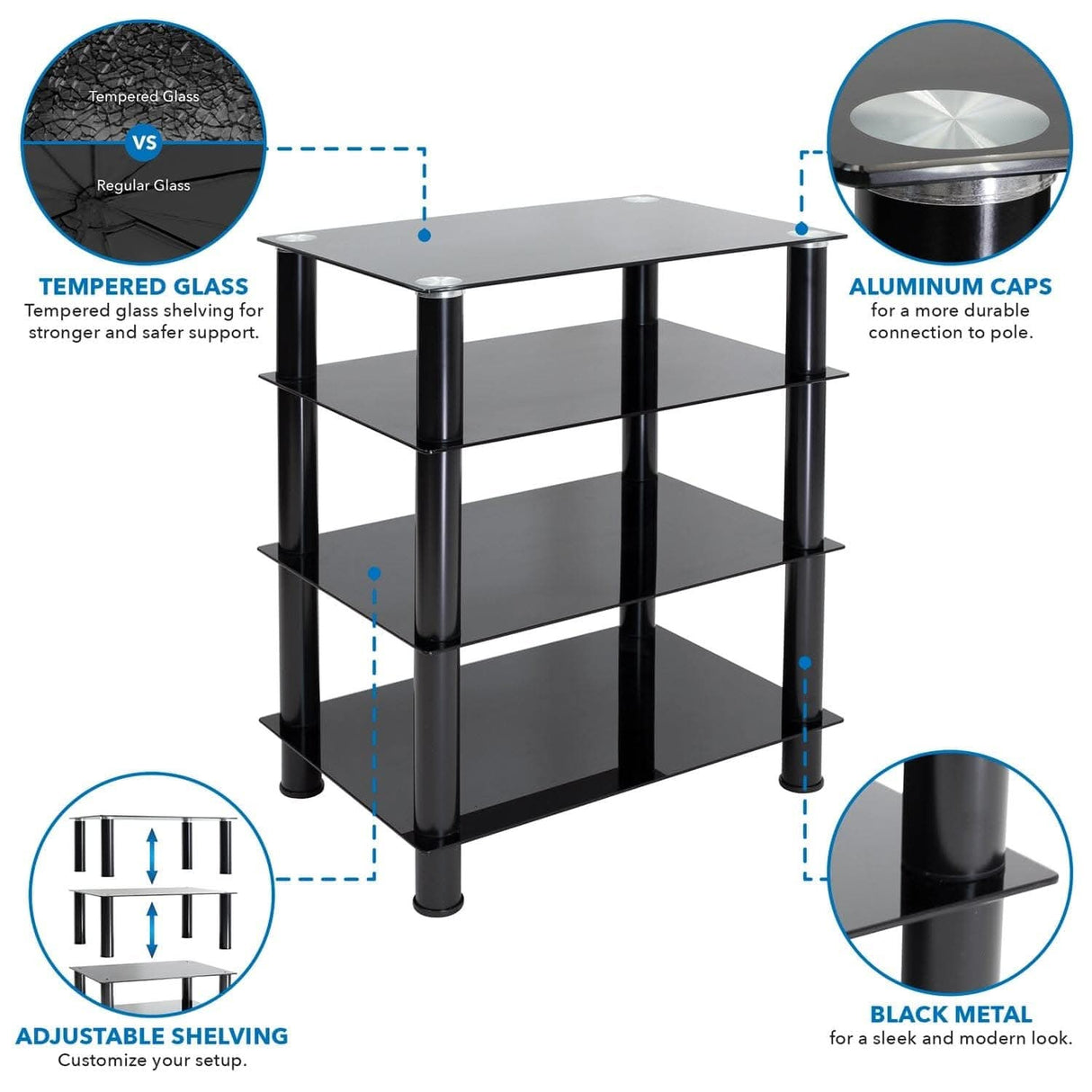 Tempered Glass
VS
Regular Glass

TEMPERED GLASS
Tempered glass shelving for stronger and safer support.

ALUMINUM CAPS
for a more durable connection to pole.

ADJUSTABLE SHELVING
Customize your setup.

BLACK METAL
for a sleek and modern look.