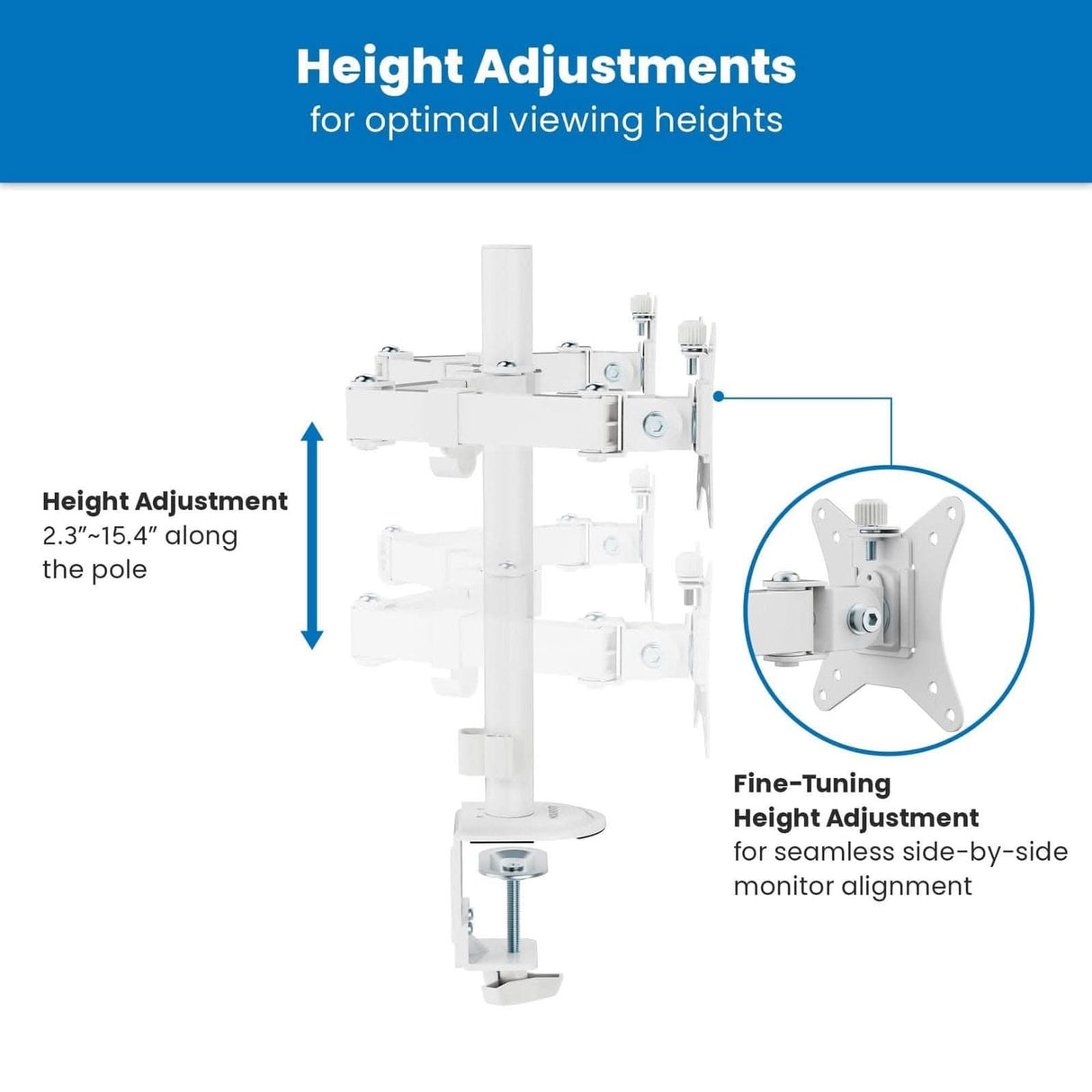 Height Adjustments
for optimal viewing heights

Height Adjustment
2.3"~15.4" along the pole

Fine-Tuning
Height Adjustment
for seamless side-by-side monitor alignment