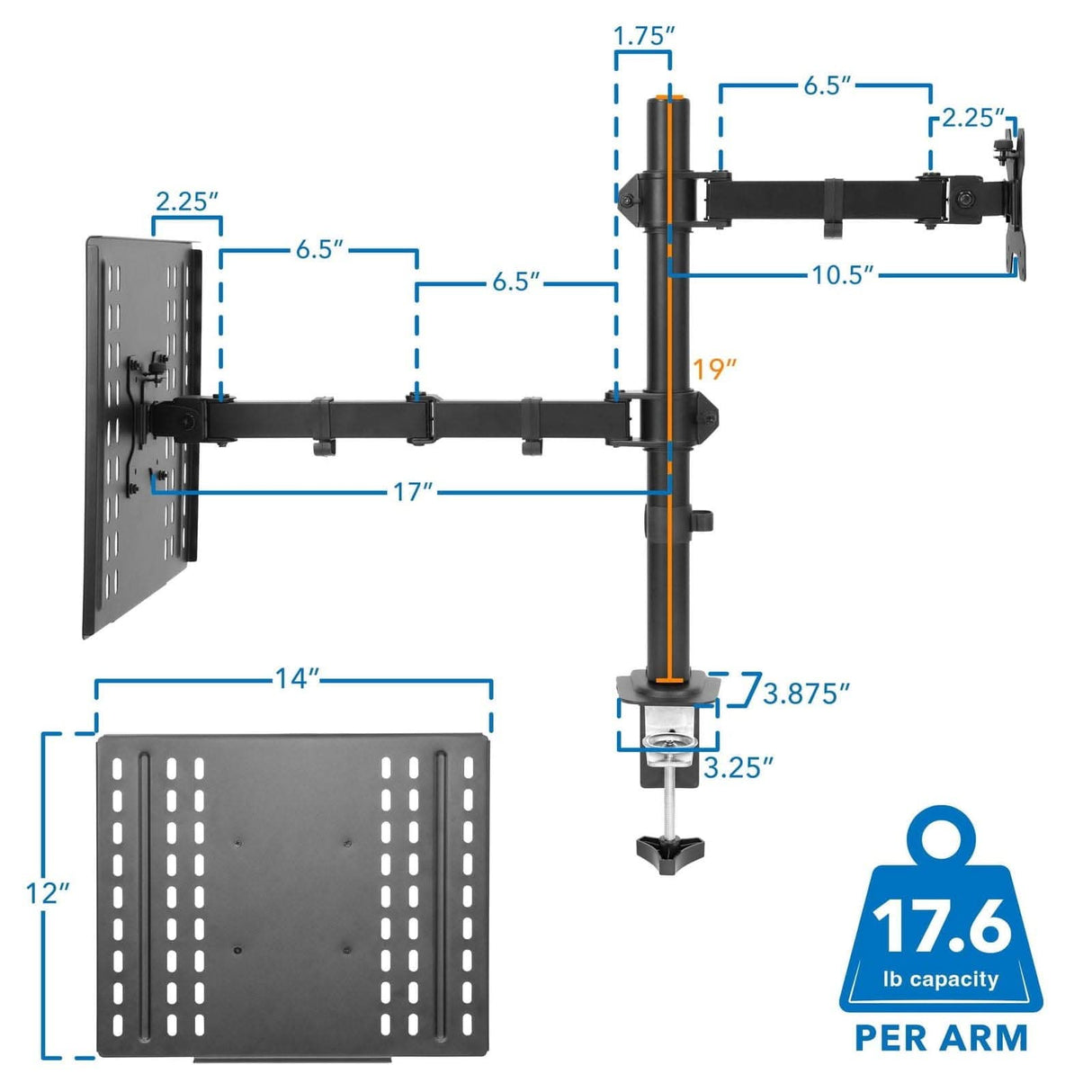 1.75″

6.5″

2.25″

2.25″

6.5″

6.5″

10.5″

19″

17″

14″

3.875″

3.25″

12″

17.6

lb capacity

PER ARM