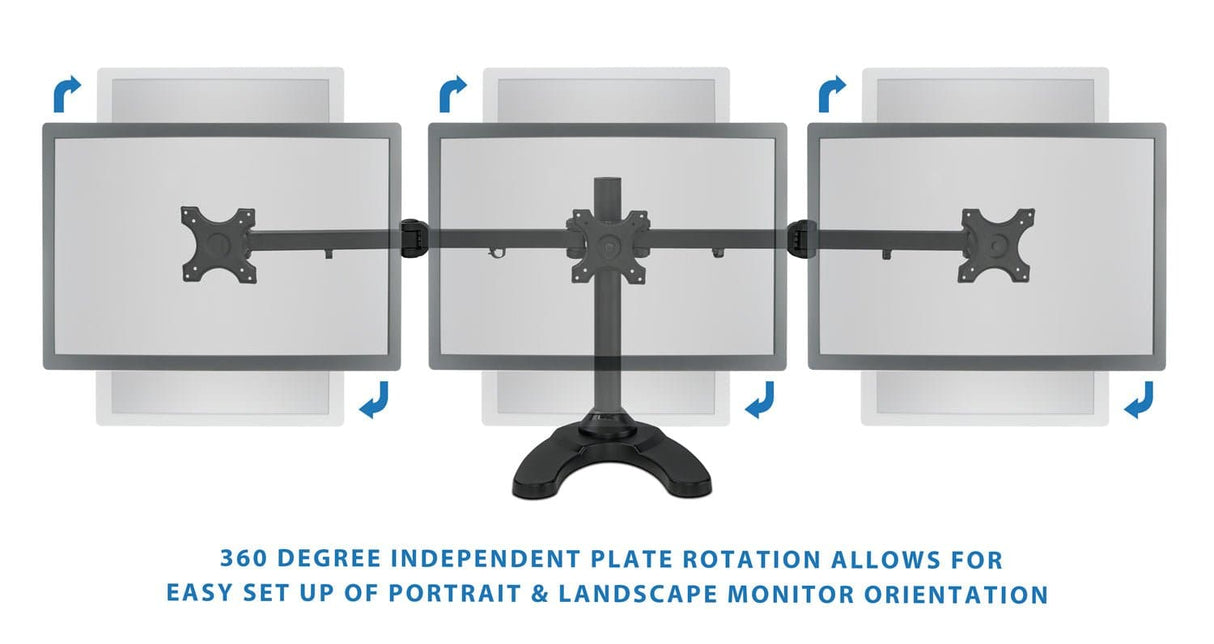 360 DEGREE INDEPENDENT PLATE ROTATION ALLOWS FOR EASY SET UP OF PORTRAIT & LANDSCAPE MONITOR ORIENTATION