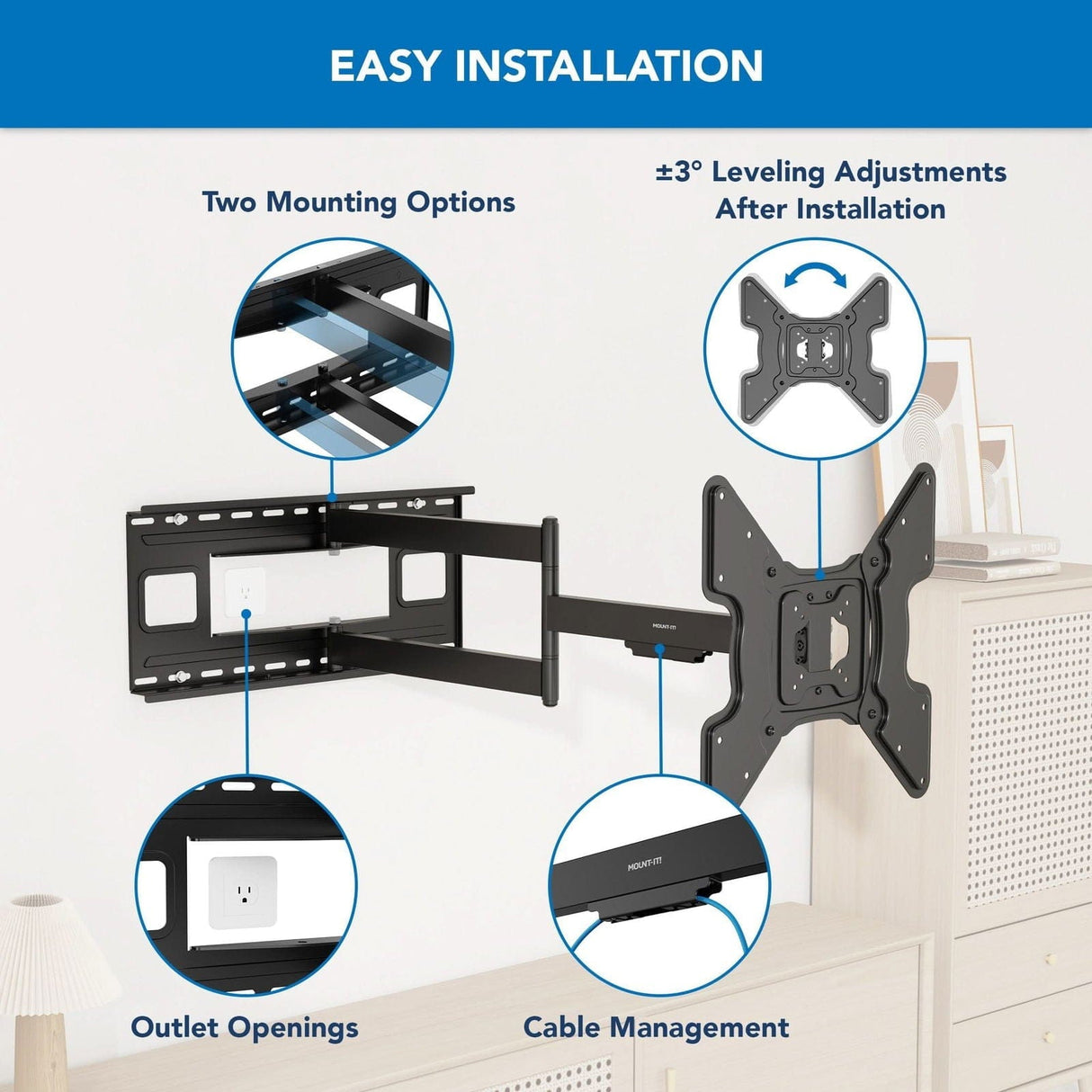 EASY INSTALLATION

Two Mounting Options

±3° Leveling Adjustments After Installation

MOUNT-IT!

MOUNT-IT!

Outlet Openings

Cable Management