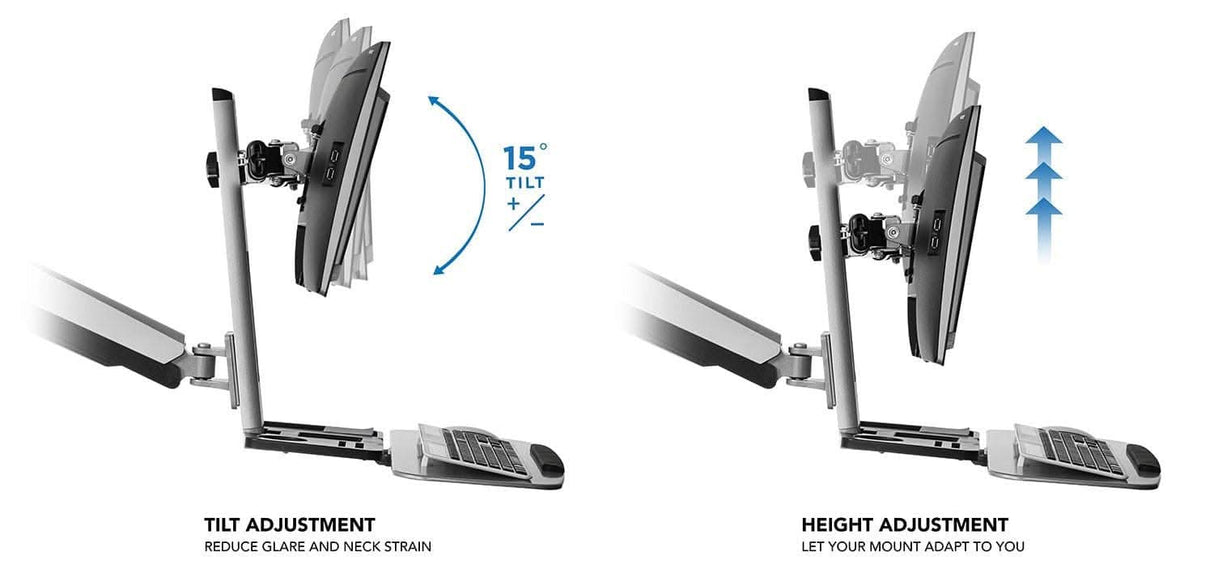 15°
TILT
+/−

TILT ADJUSTMENT
REDUCE GLARE AND NECK STRAIN

HEIGHT ADJUSTMENT
LET YOUR MOUNT ADAPT TO YOU