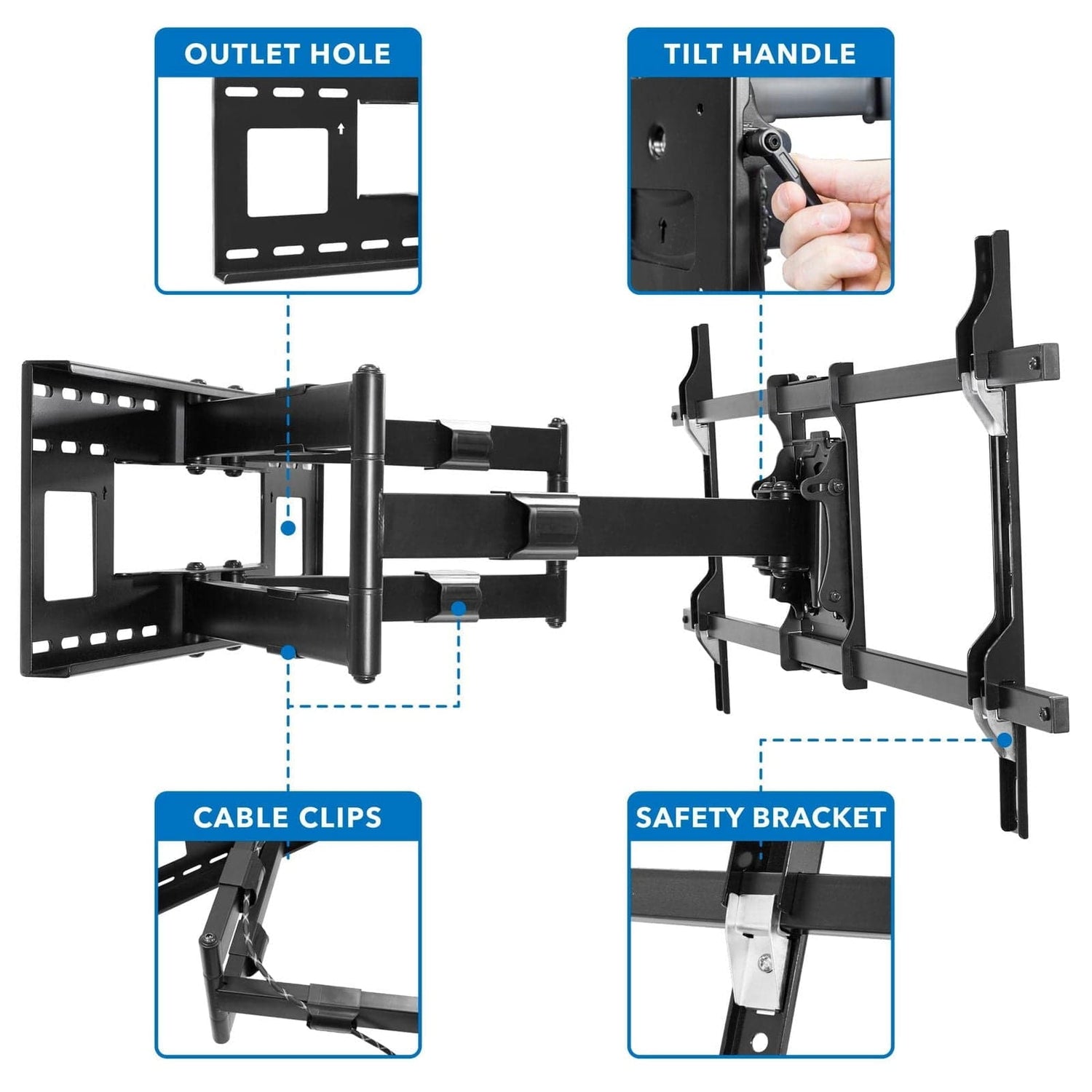 OUTLET HOLE

TILT HANDLE

CABLE CLIPS

SAFETY BRACKET