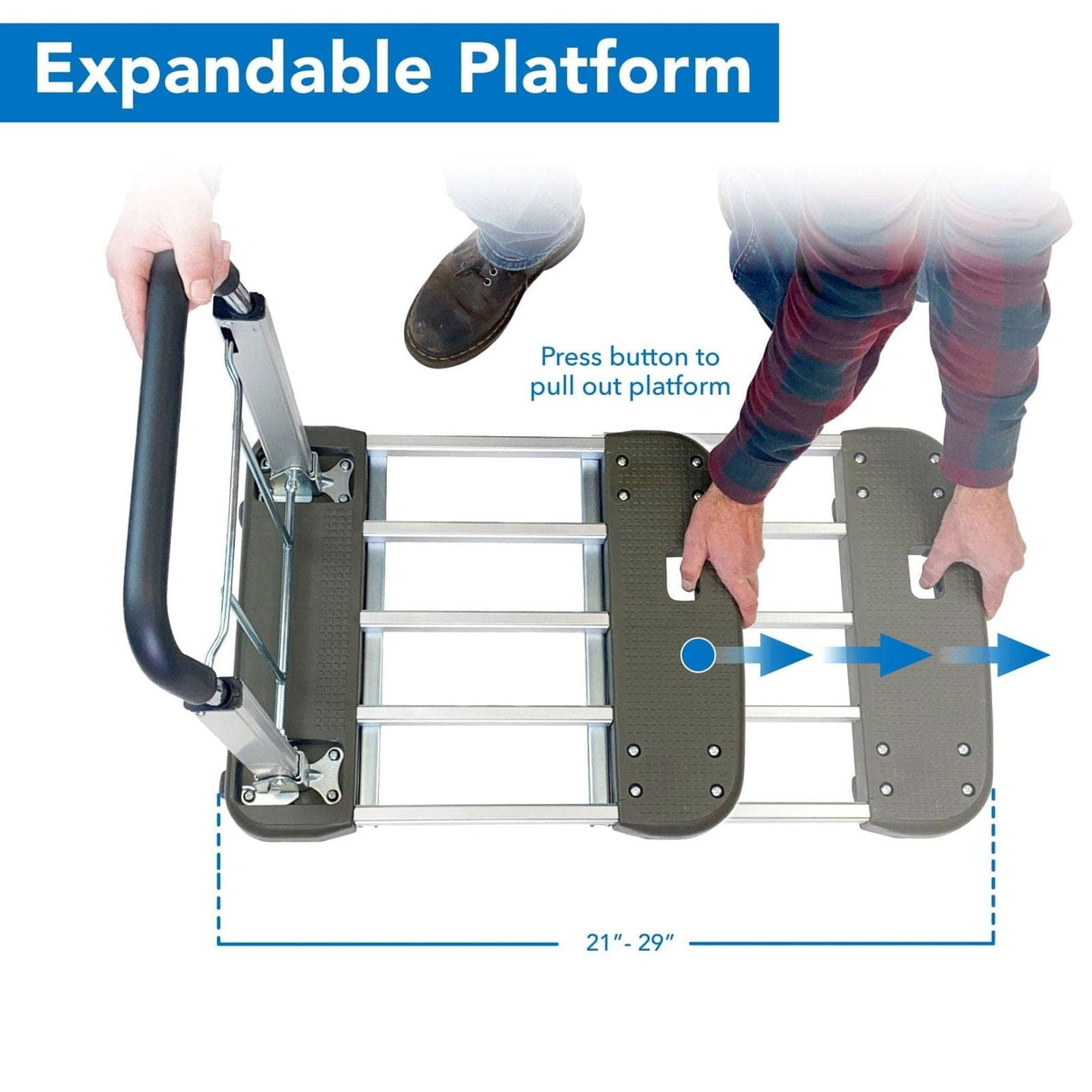 Expandable Platform

Press button to pull out platform

21"- 29"