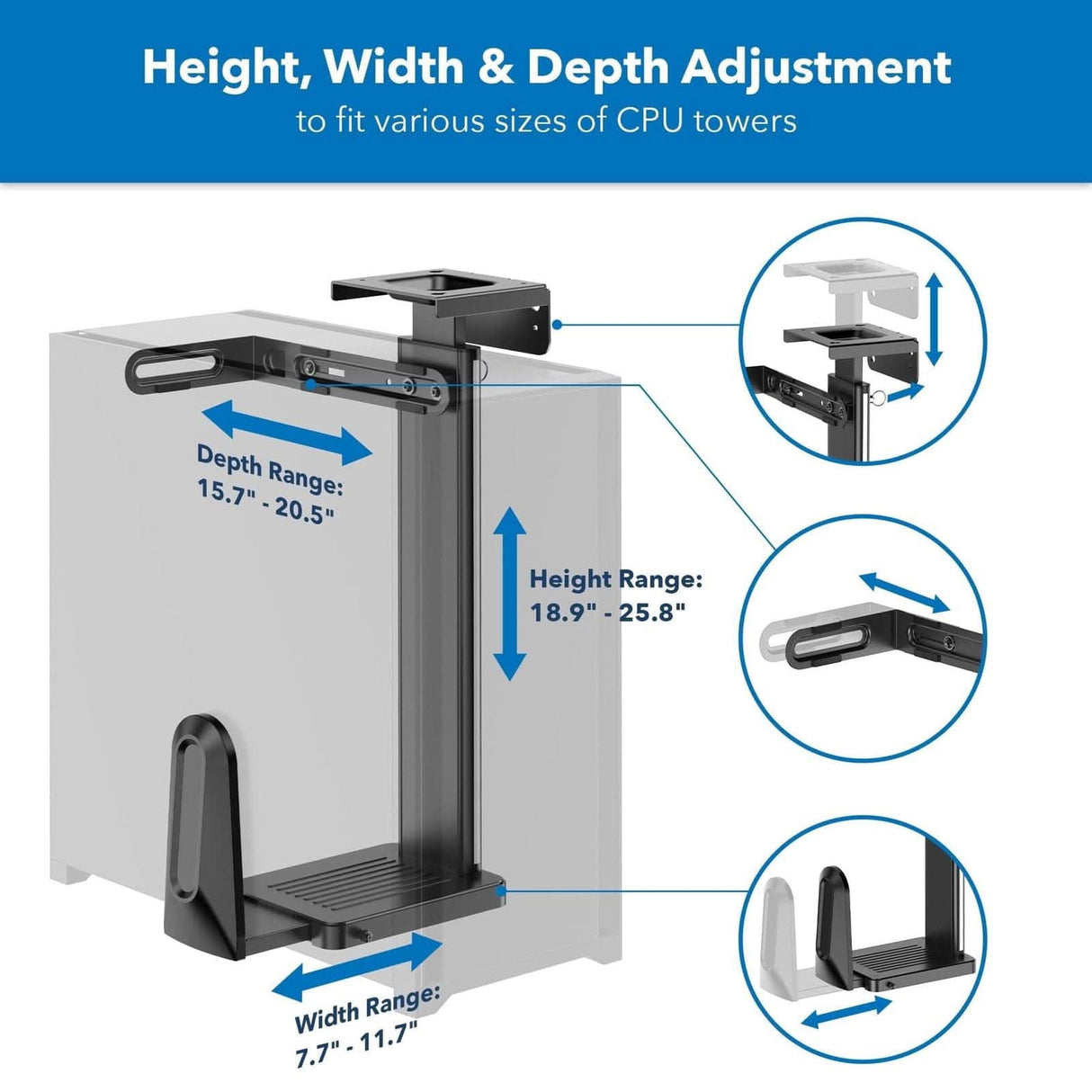 Height, Width & Depth Adjustment
to fit various sizes of CPU towers

Depth Range:
15.7" - 20.5"

Height Range:
18.9" - 25.8"

Width Range:
7.7" - 11.7"