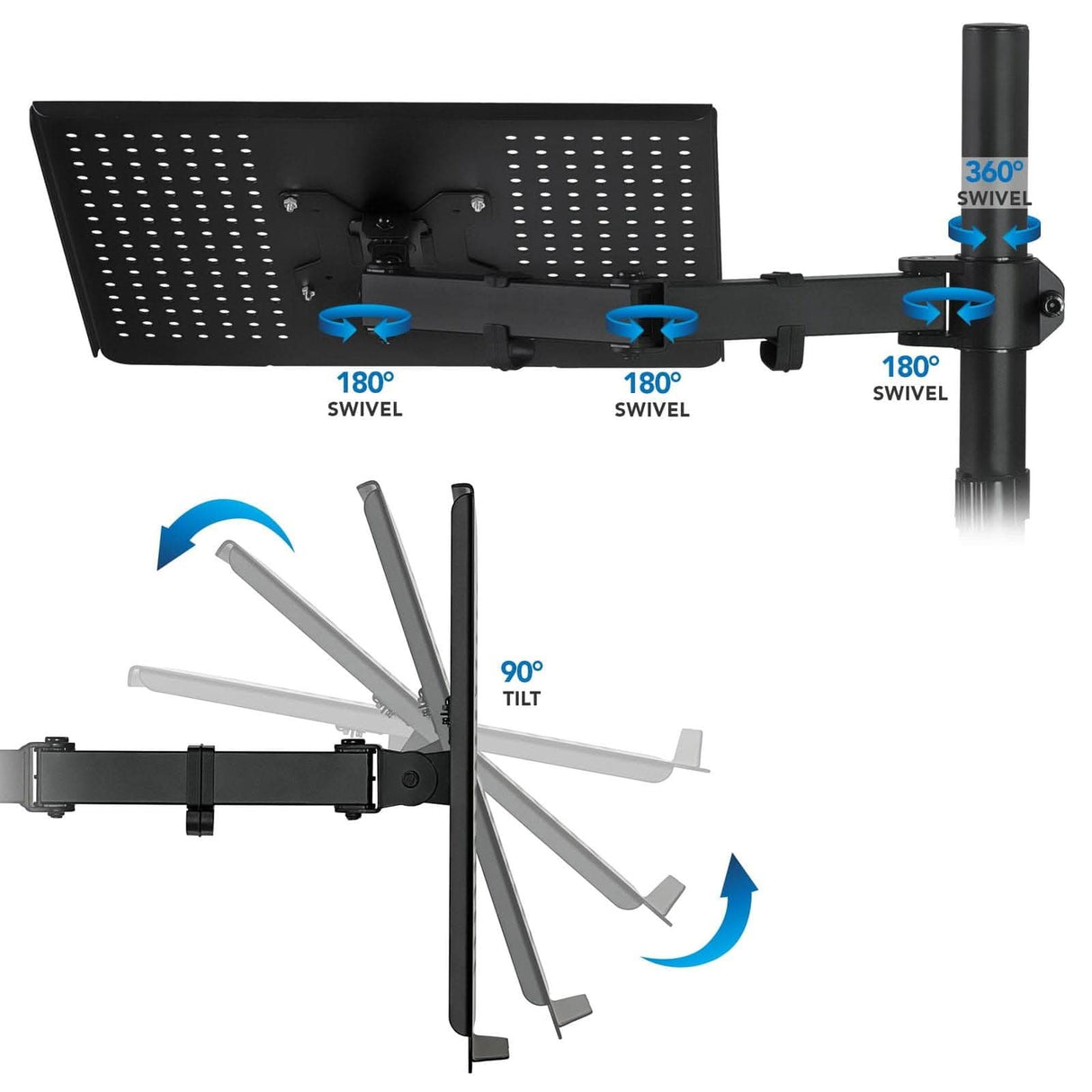 360°
SWIVEL

180°
SWIVEL

180°
SWIVEL

180°
SWIVEL

90°
TILT